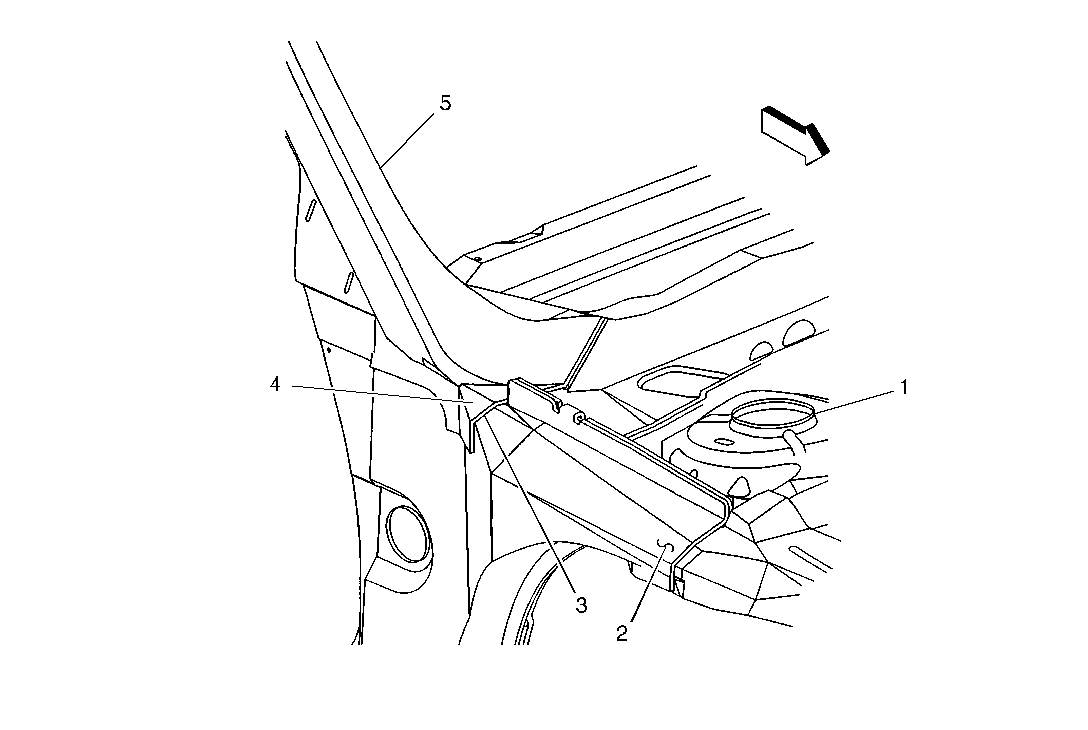 5
4
1
3
2