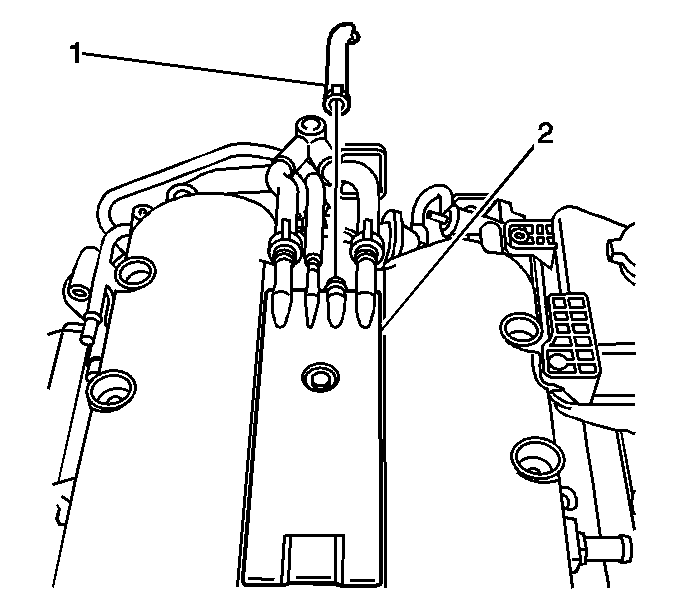 1
2