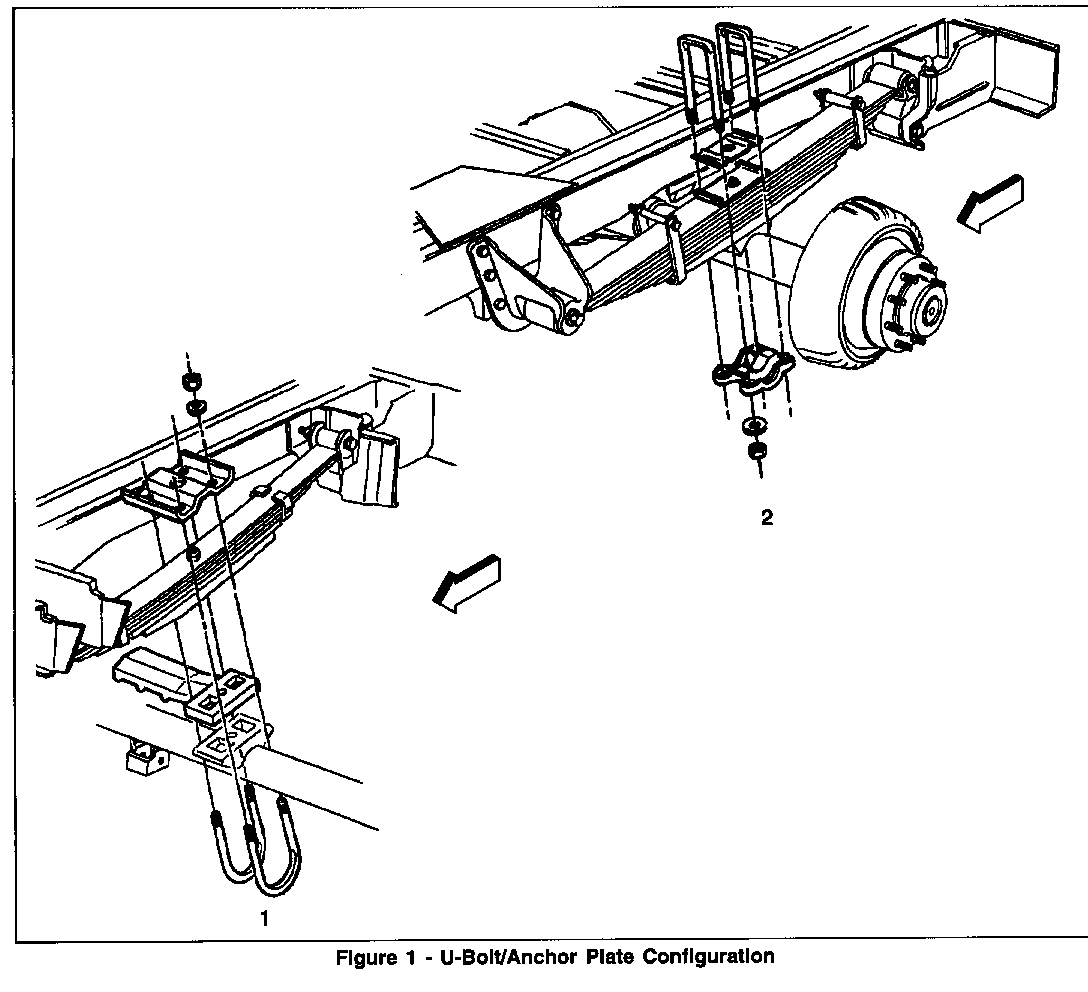 2

1

Figure 1 - U-Bolt/Anchor Plate Configuration