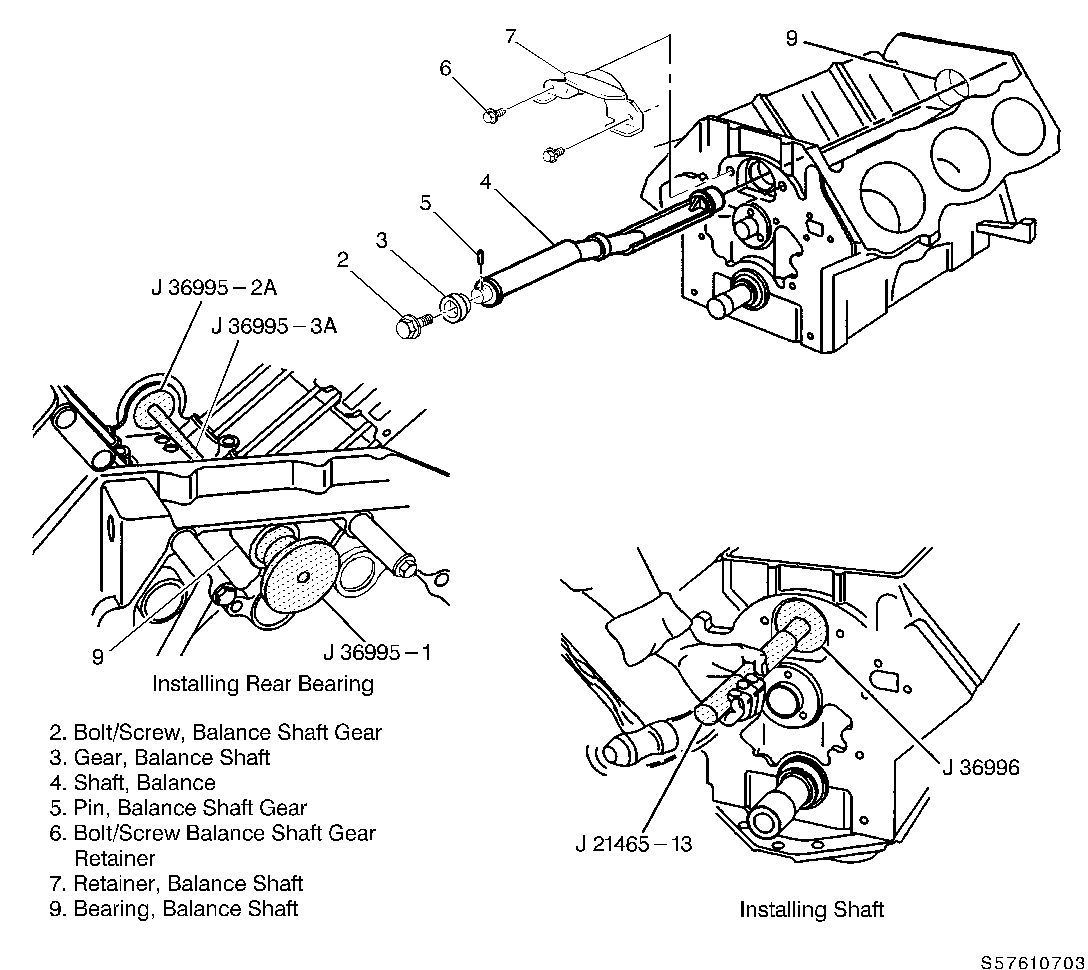 7
9
6
4
5
3
2
J 36995 – 2A
J 36995 – 3A
9
J 36995 – 1
Installing Rear Bearing

2. Bolt/Screw, Balance Shaft Gear
3. Gear, Balance Shaft
4. Shaft, Balance
5. Pin, Balance Shaft Gear
6. Bolt/Screw Balance Shaft Gear Retainer
7. Retainer, Balance Shaft
9. Bearing, Balance Shaft

J 36996
J 21465 – 13
Installing Shaft

S57610703