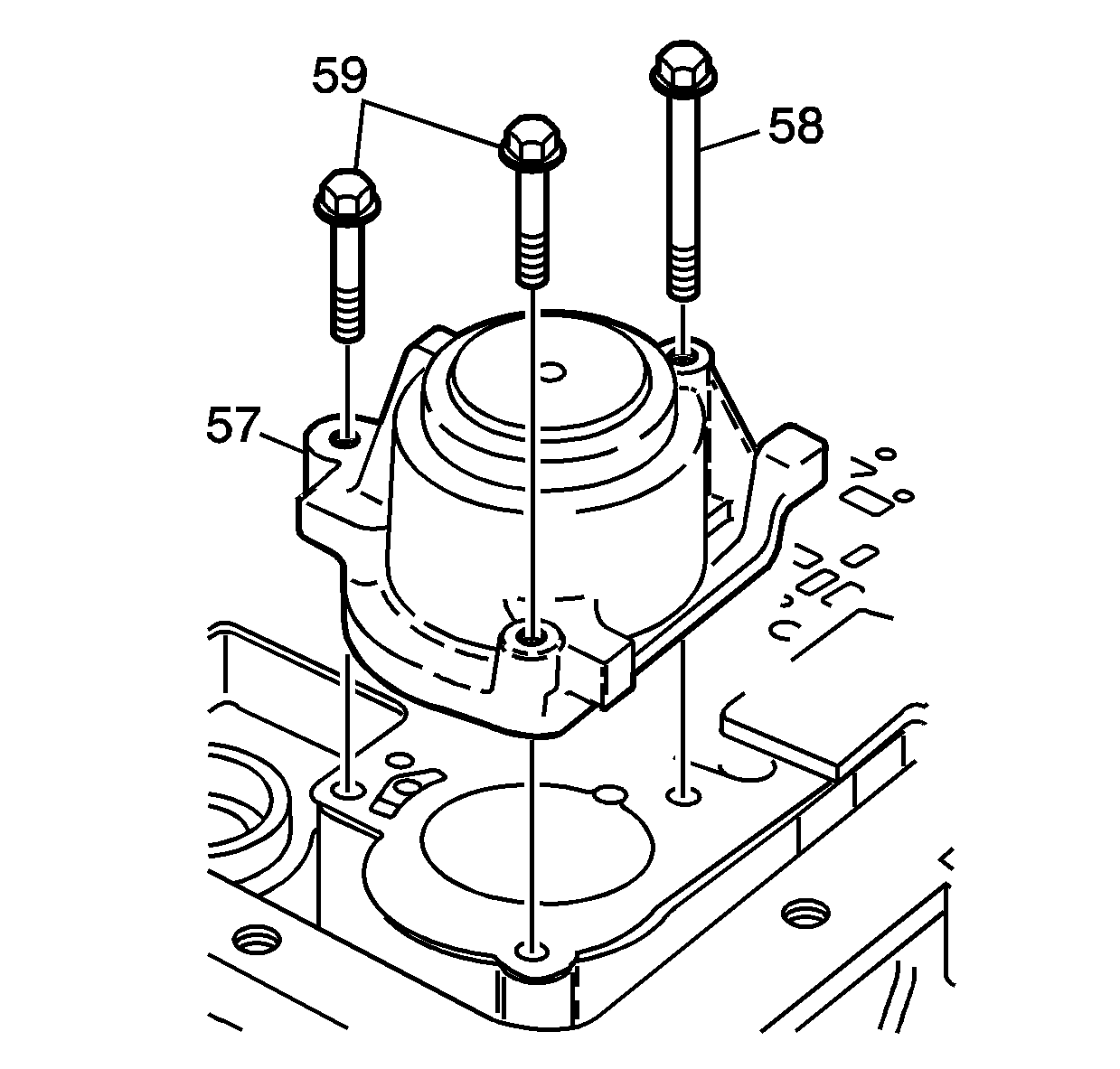 59
58
57