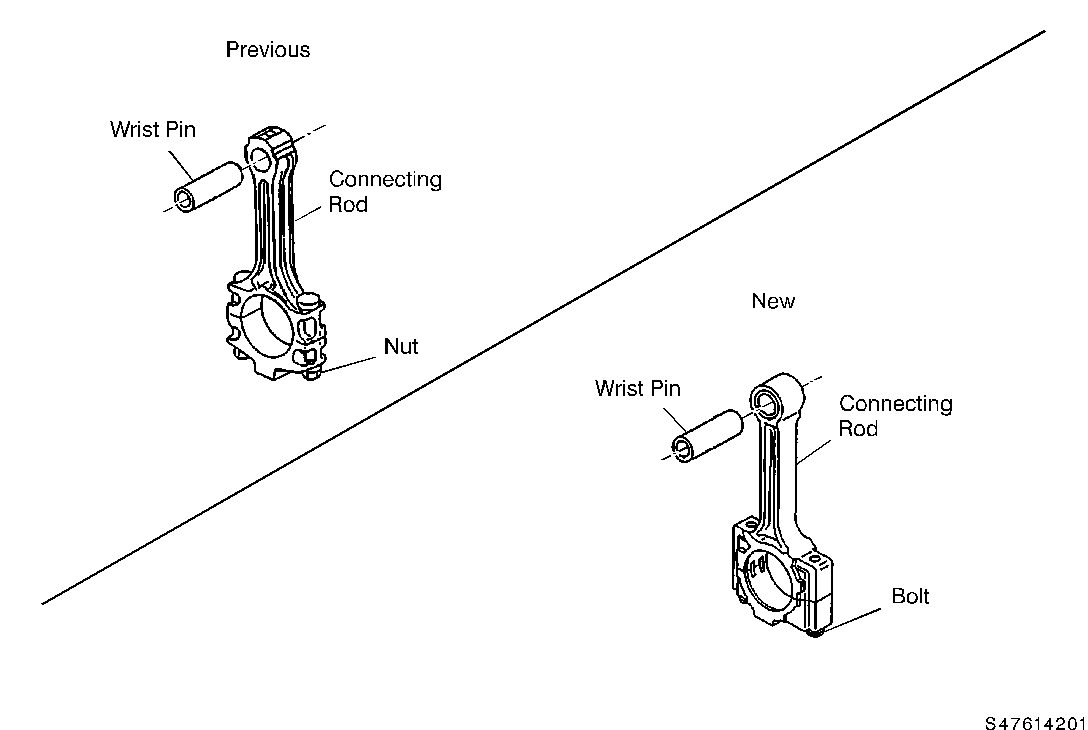 Previous

Wrist Pin

Connecting Rod

Nut

New

Wrist Pin

Connecting Rod

Bolt

S47614201