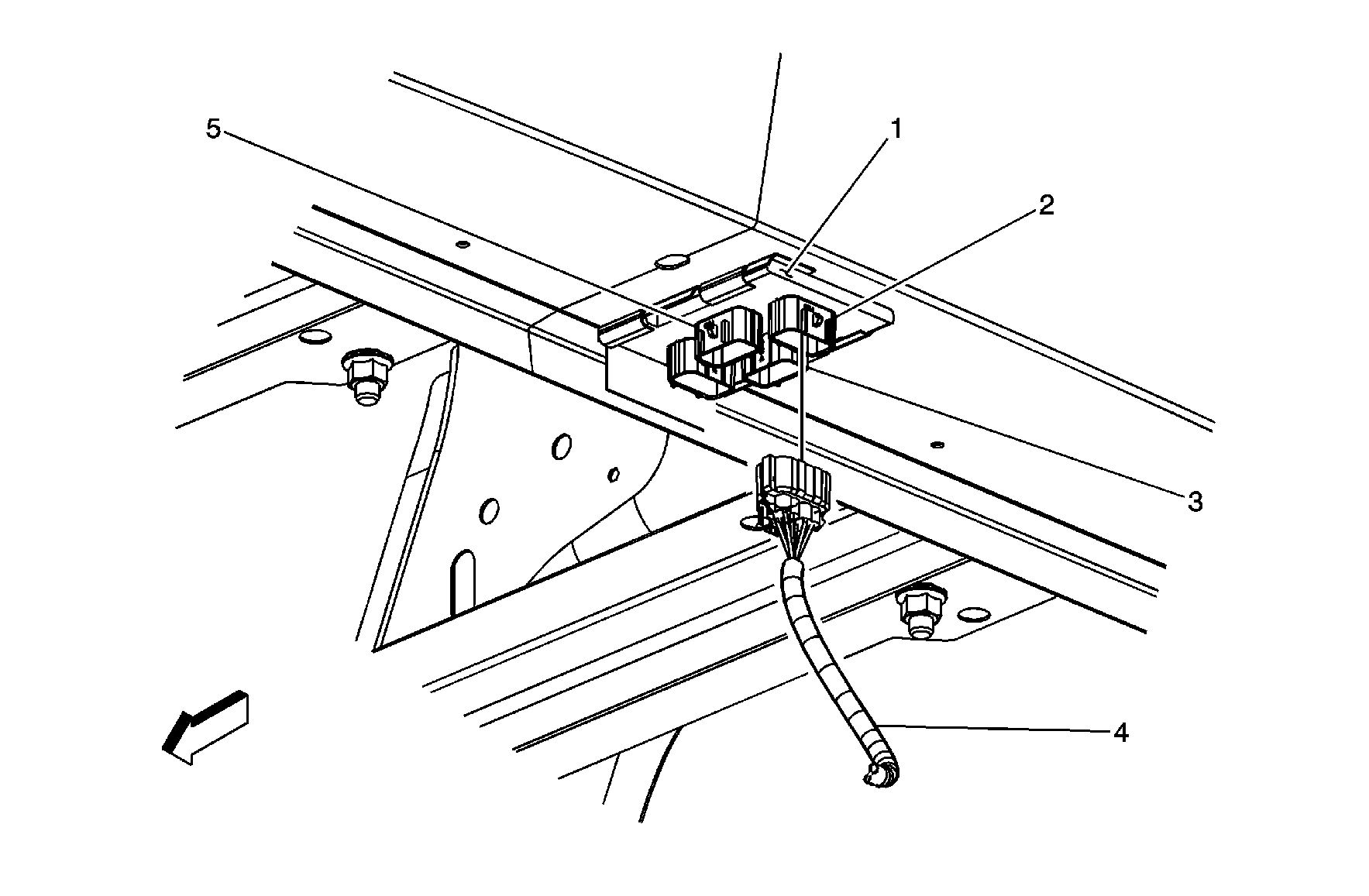 5
1
2
3
4