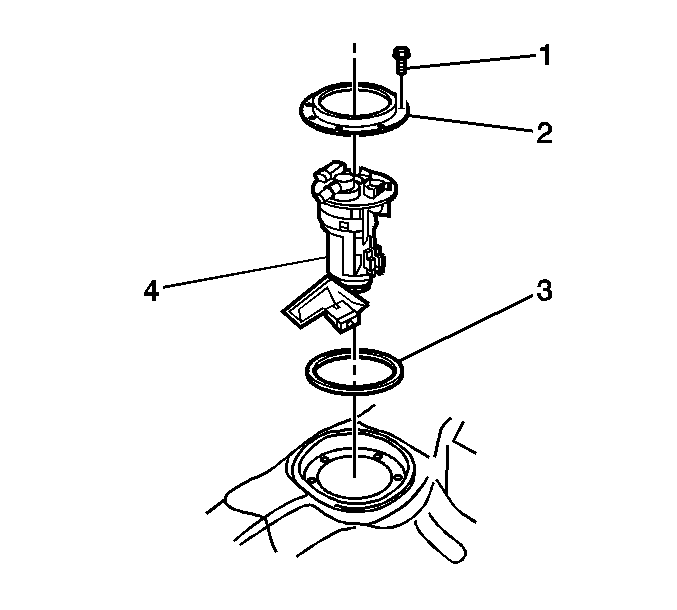 1
2
4
3