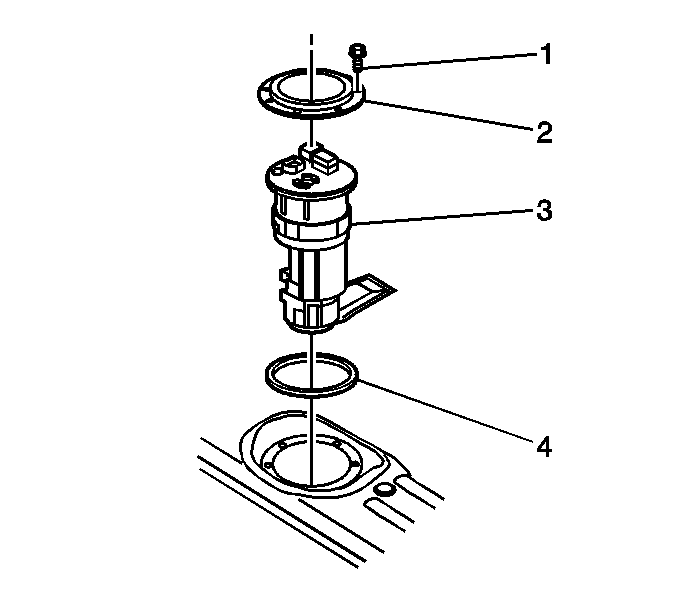 1
2
3
4