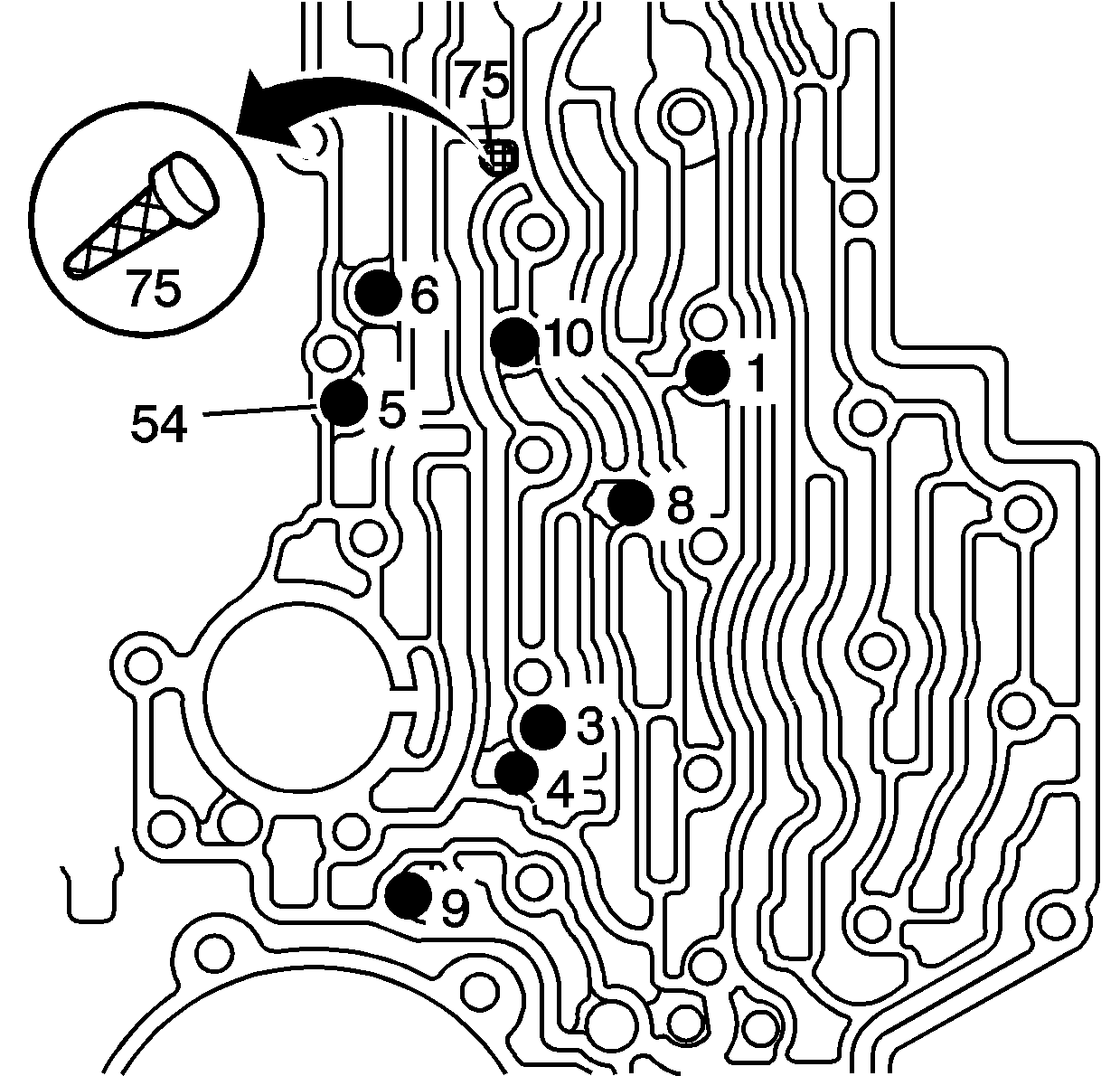 75
75
6
10
1
54
5
8
3
4
9