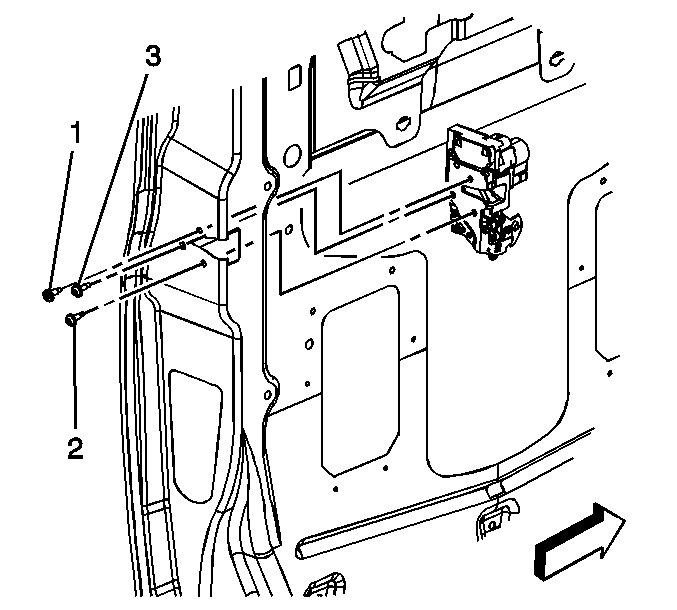 3
1
2