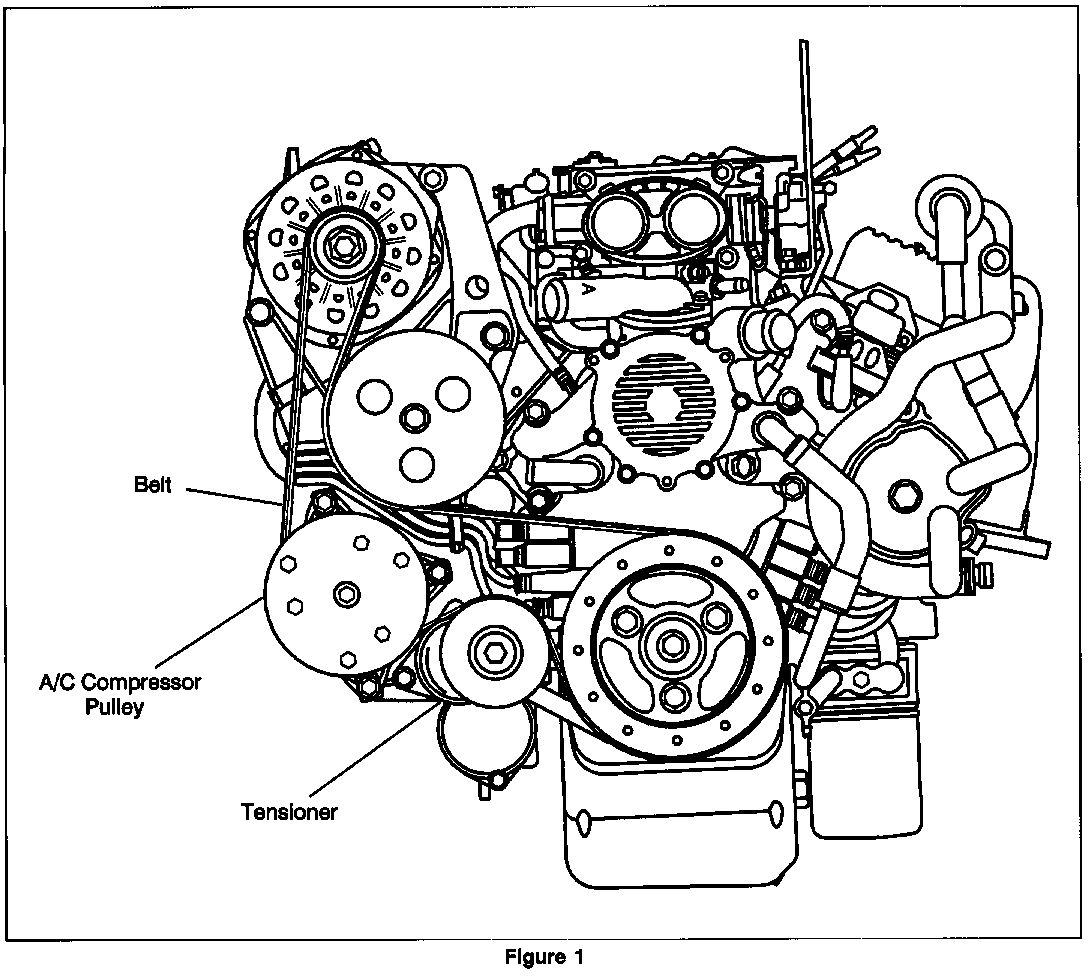 A

Belt

A/C Compressor Pulley

Tensioner

Figure 1