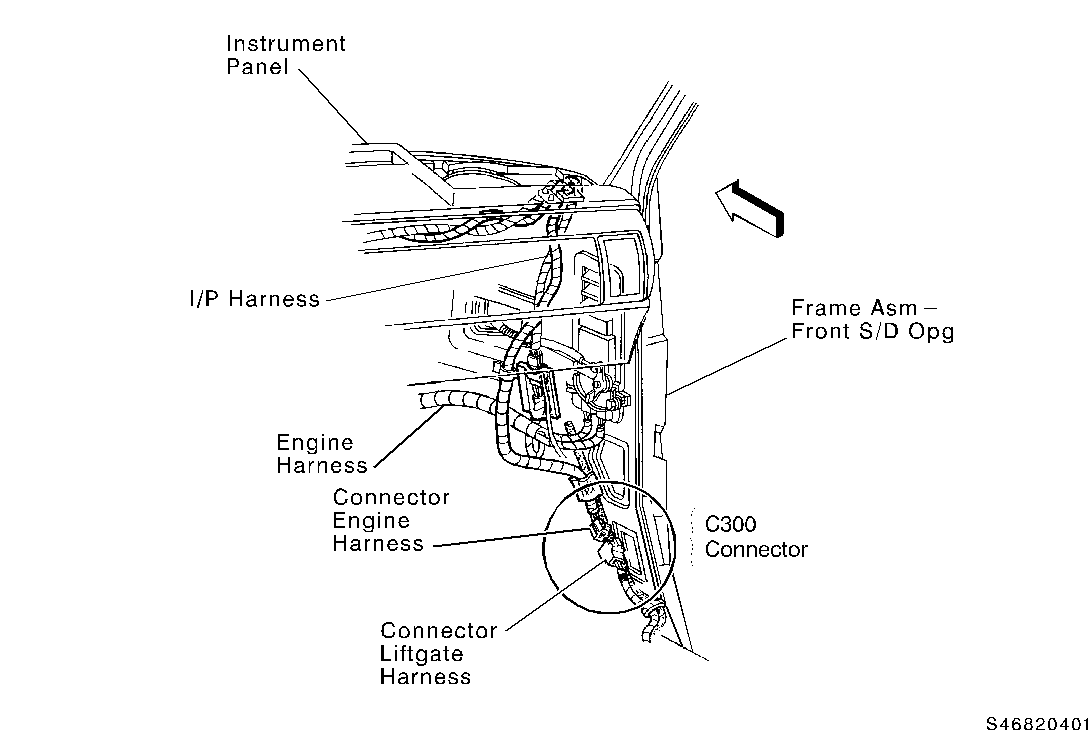 Instrument Panel

I/P Harness

Frame Asm – Front S/D Opg

Engine Harness

Connector Engine Harness

C300 Connector

Connector Liftgate Harness

S46820401