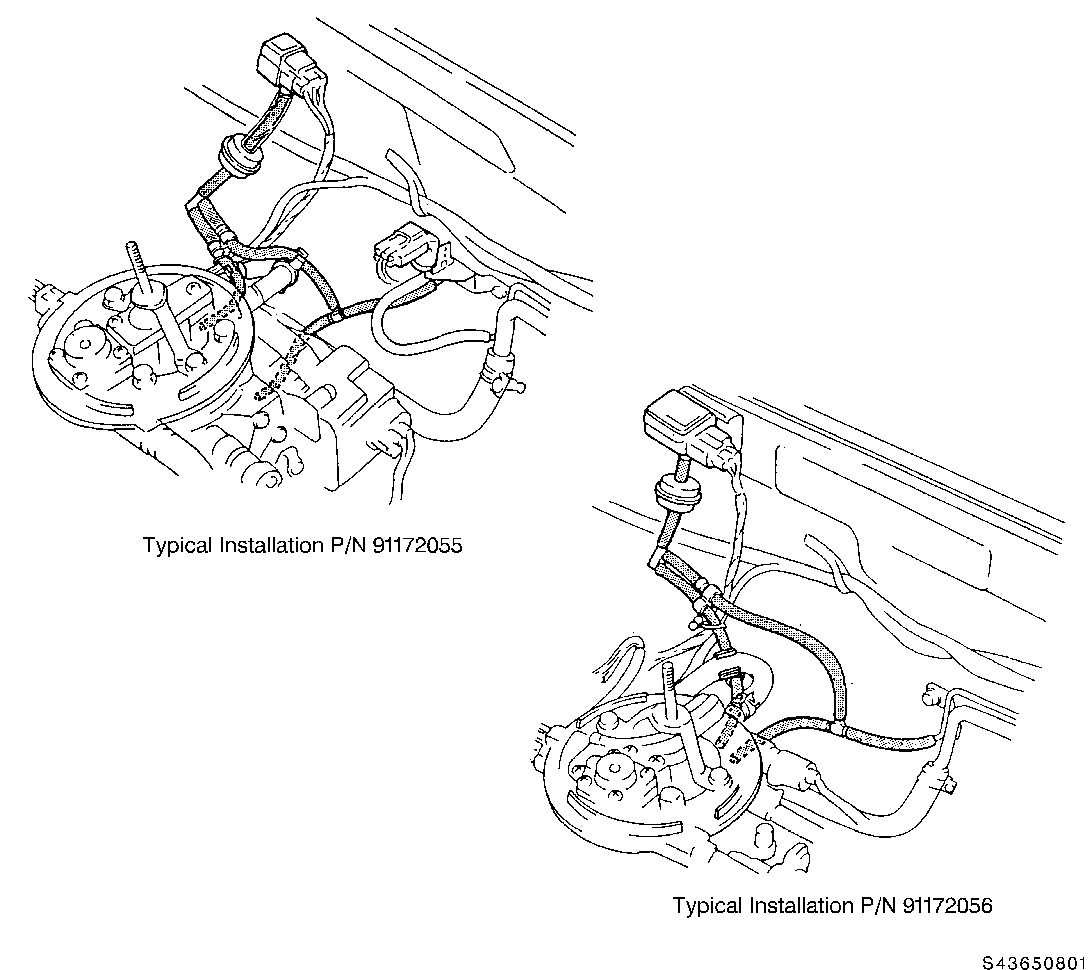 Typical Installation P/N 91172055

Typical Installation P/N 91172056

S43650801