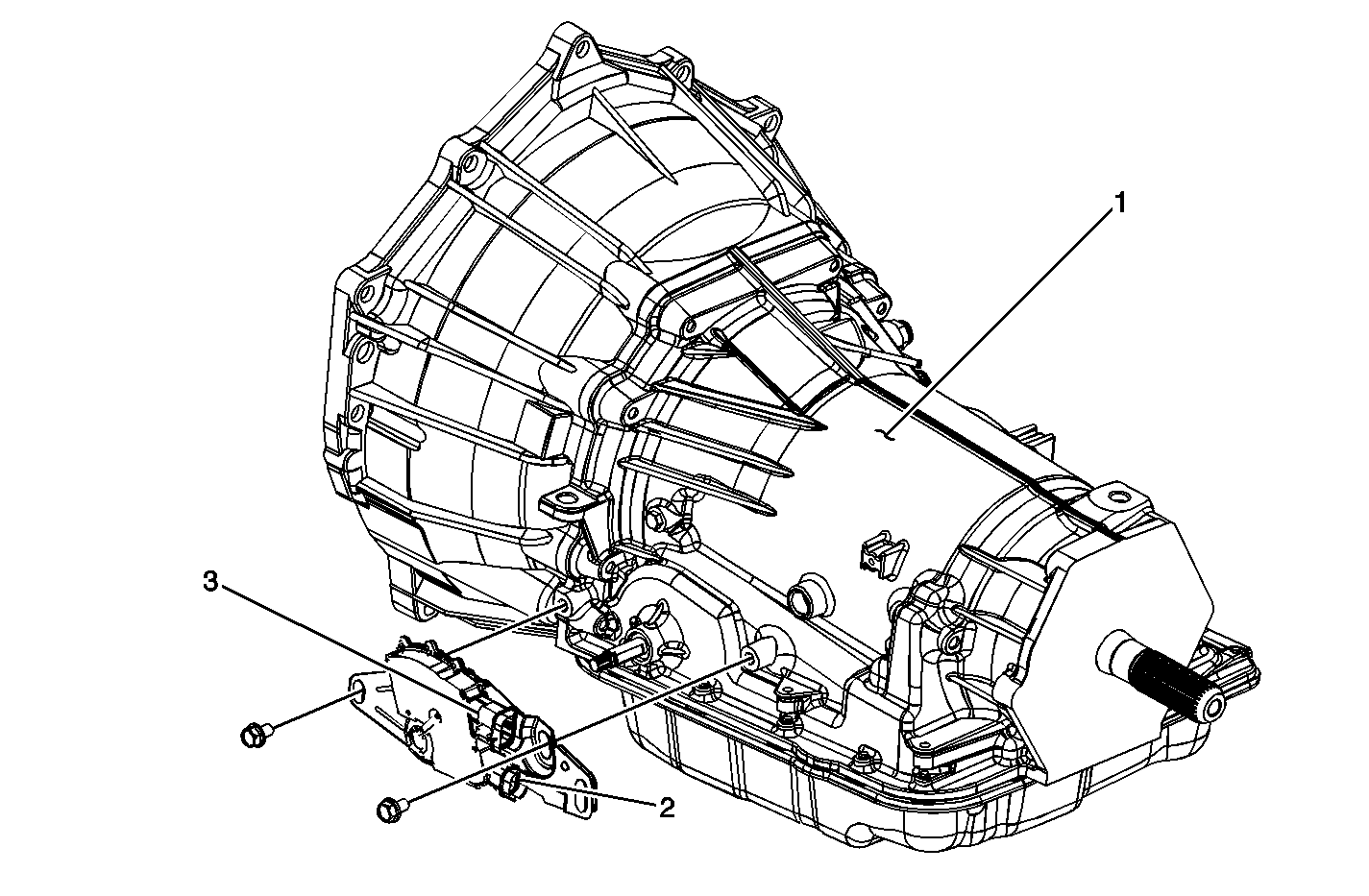 1
3
2