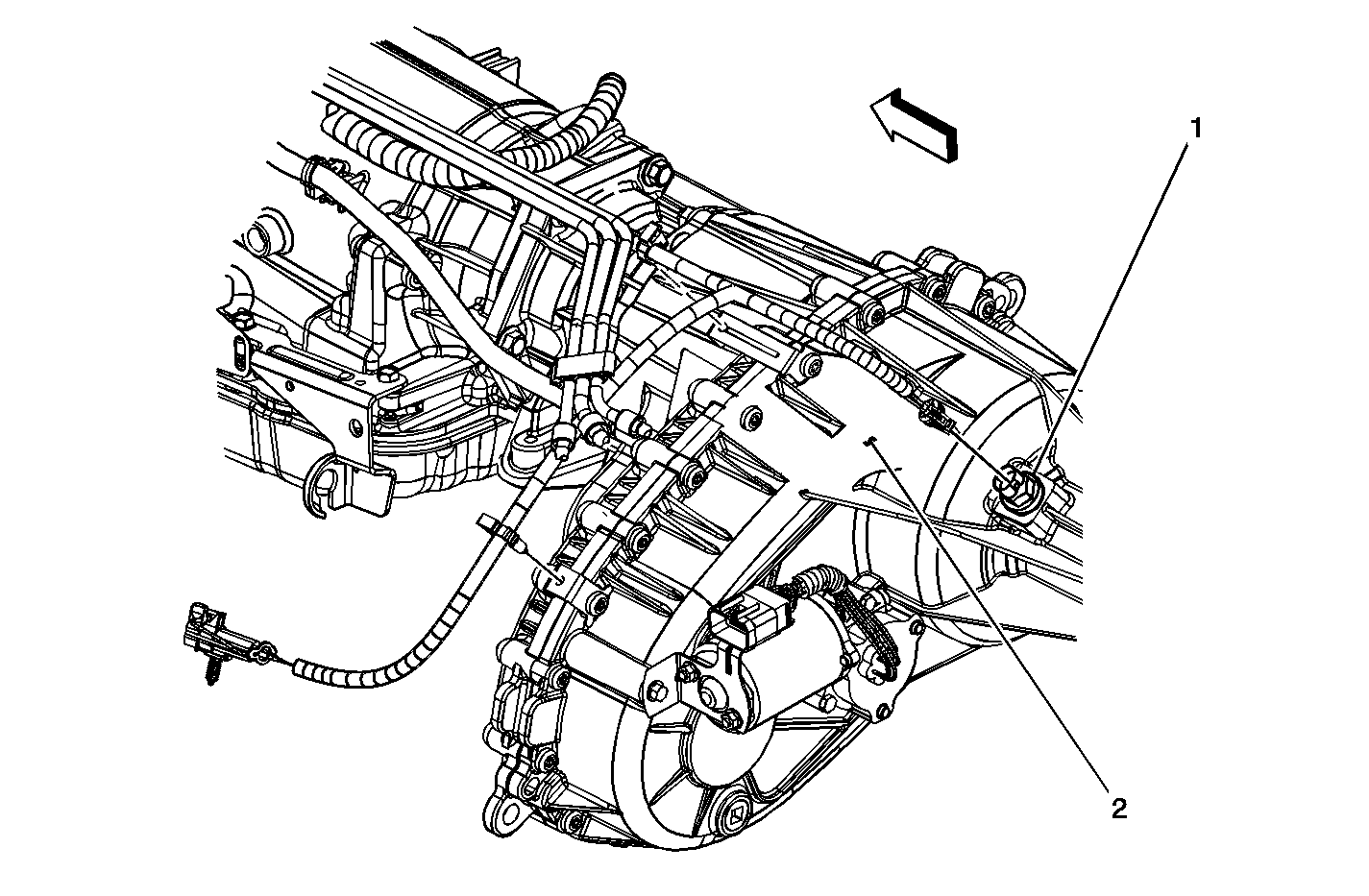 1

2