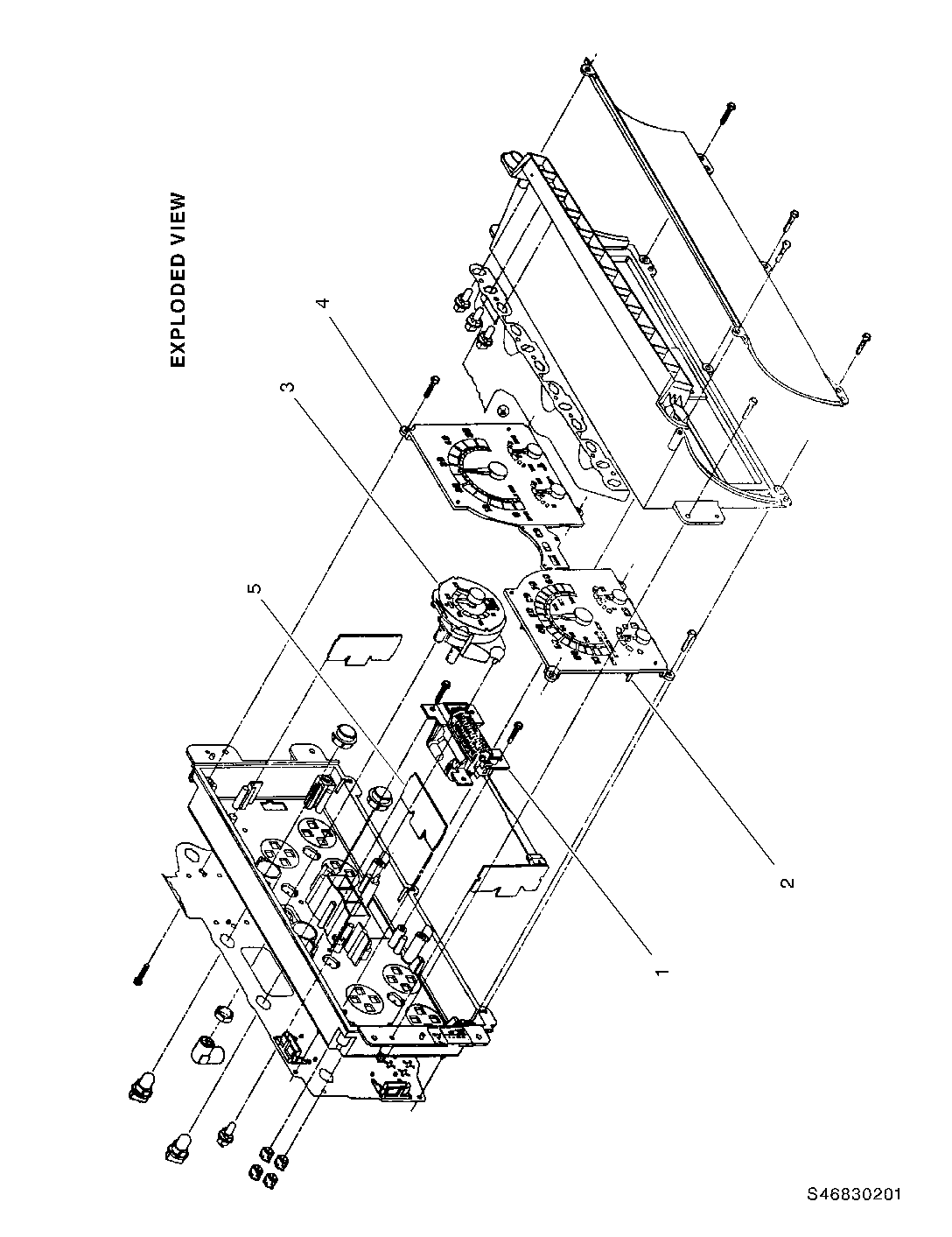 EXPLODED VIEW

4

3

5

2

1

S46830201