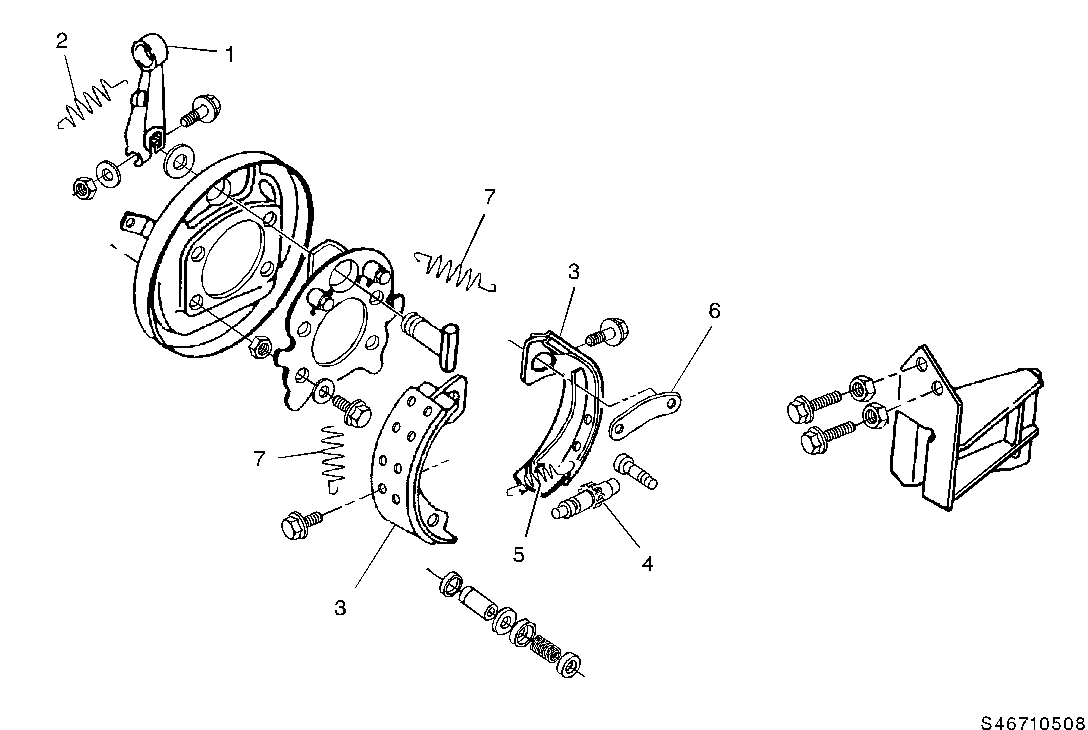 2
1
7
3
6
7
5
4
3
S46710508