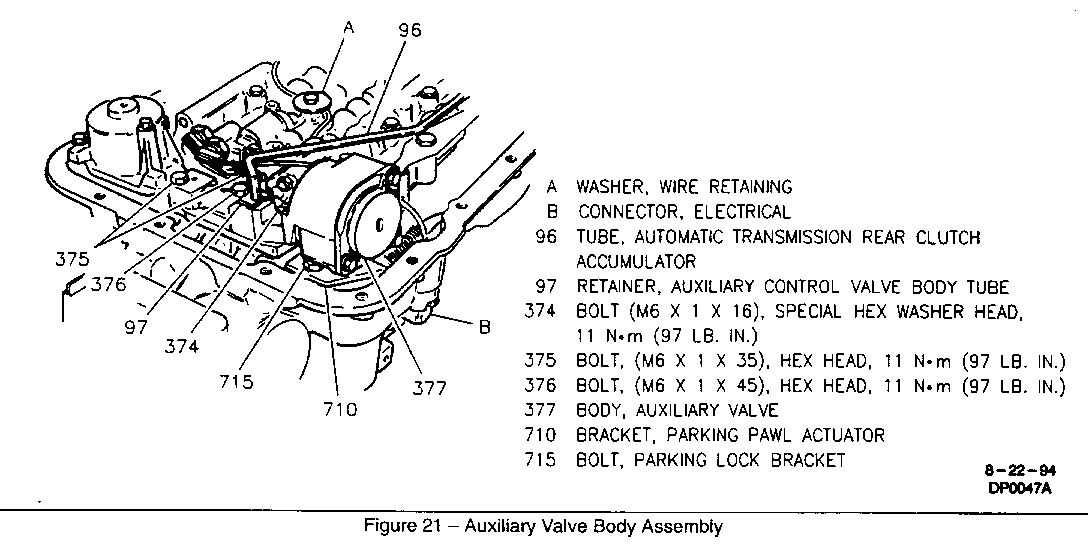 A
96
375
376
97
374
715
710
377
B

A WASHER, WIRE RETAINING
B CONNECTOR, ELECTRICAL
96 TUBE, AUTOMATIC TRANSMISSION REAR CLUTCH ACCUMULATOR
97 RETAINER, AUXILIARY CONTROL VALVE BODY TUBE
374 BOLT (M6 X 1 X 16), SPECIAL HEX WASHER HEAD, 11 N•m (97 LB. IN.)
375 BOLT, (M6 X 1 X 35), HEX HEAD, 11 N•m (97 LB. IN.)
376 BOLT, (M6 X 1 X 45), HEX HEAD, 11 N•m (97 LB. IN.)
377 BODY, AUXILIARY VALVE
710 BRACKET, PARKING PAWL ACTUATOR
715 BOLT, PARKING LOCK BRACKET

8-22-94
DP0047A

Figure 21 – Auxiliary Valve Body Assembly