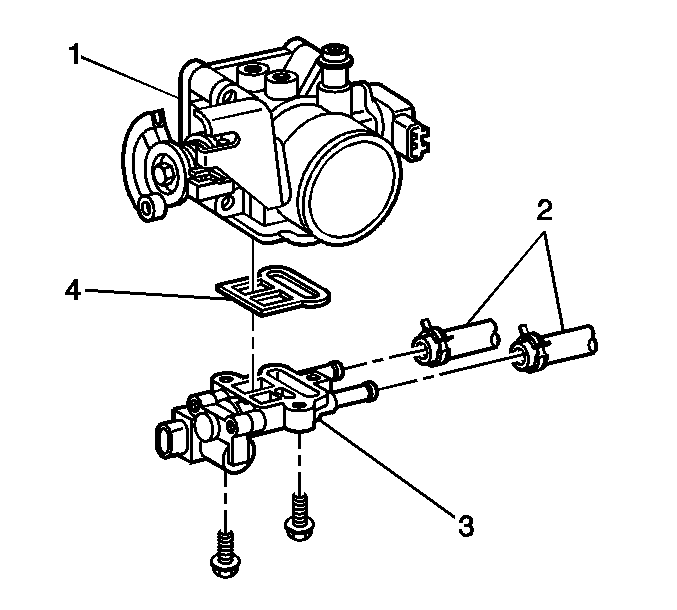 1
2
4
3