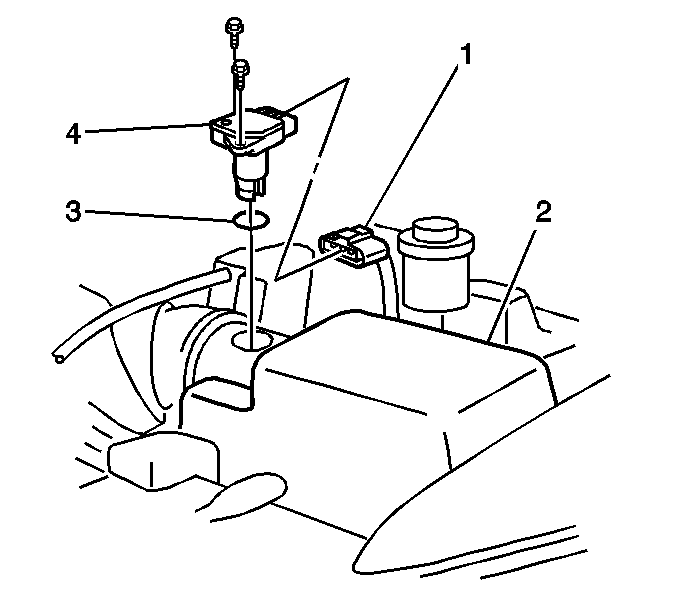 1
4
3
2