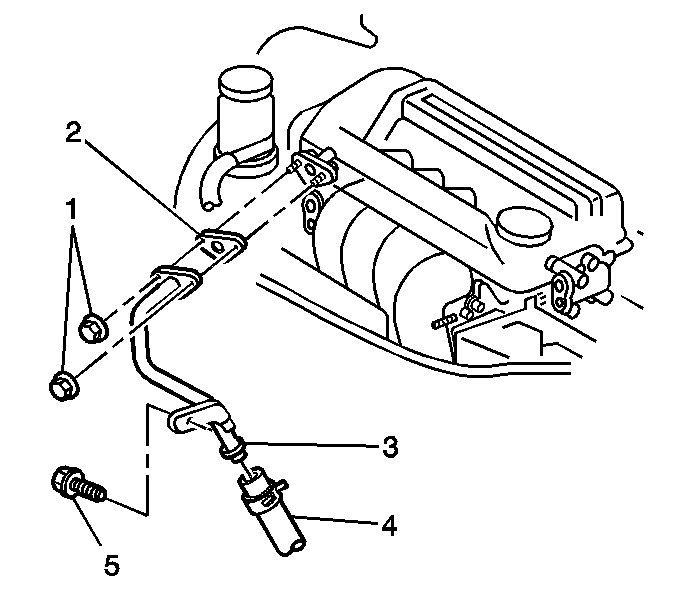 2
1
3
4
5