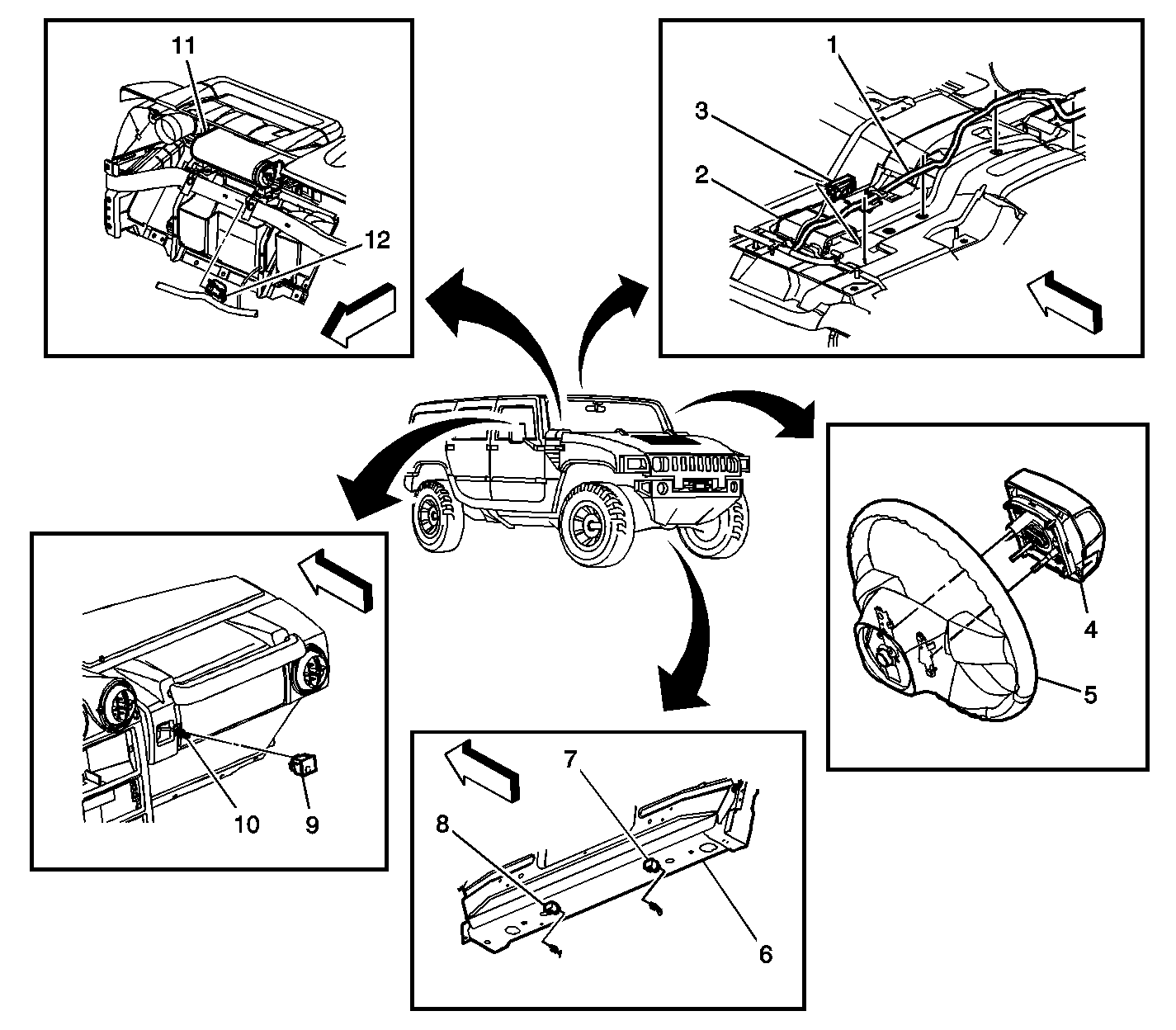 11
12
1
3
2
4
5
10
9
7
8
6