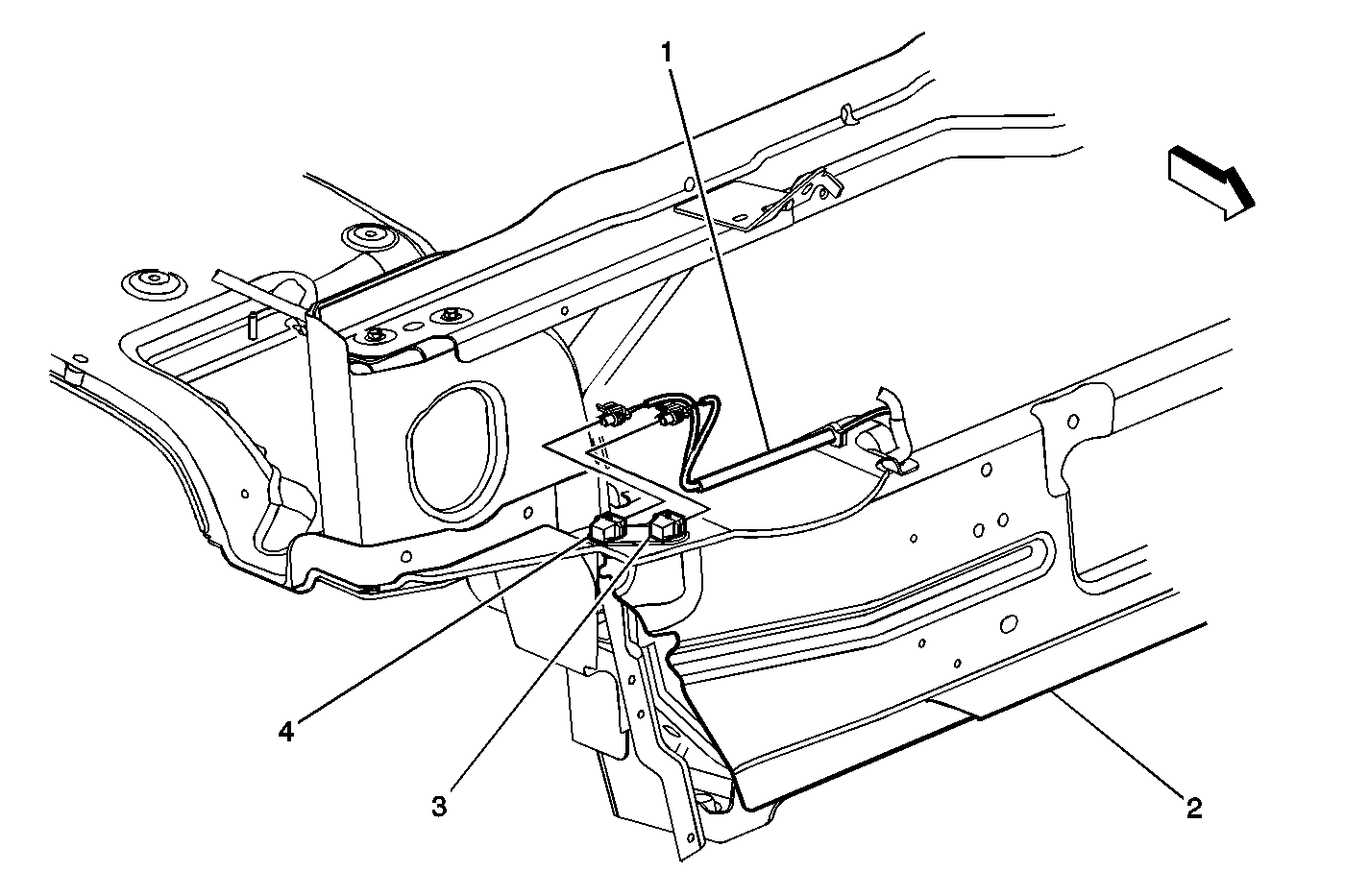 1

4

3

2