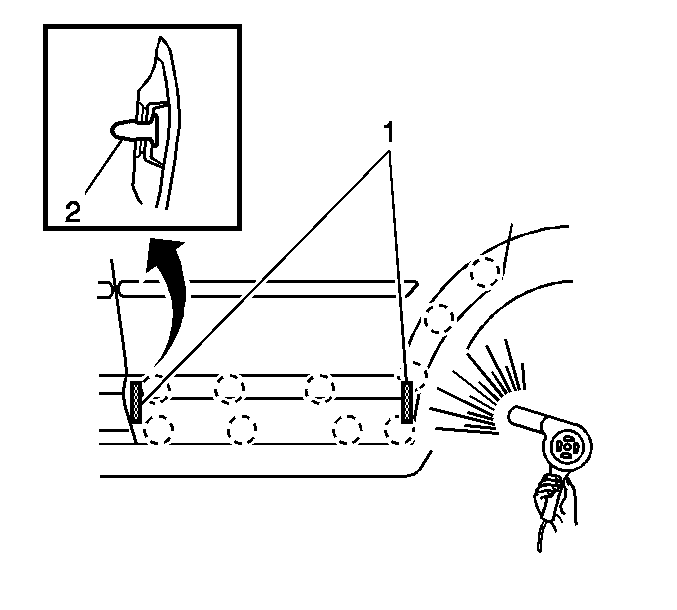 2

1