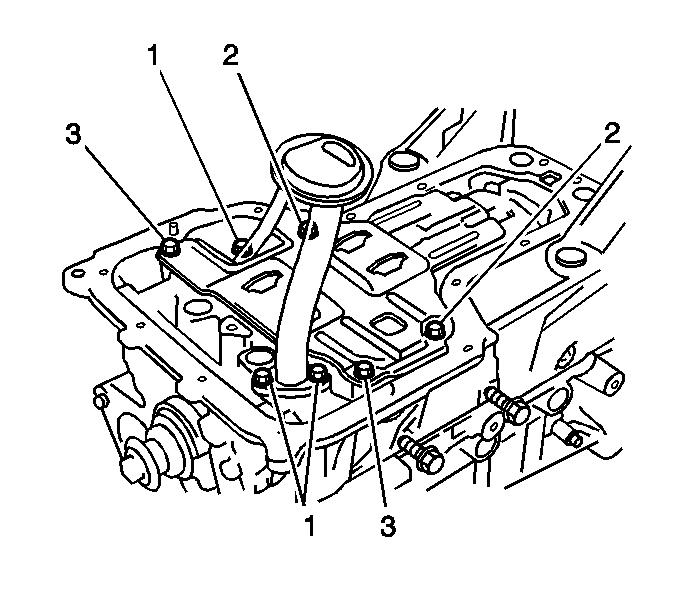 1
2
3
2
1
3