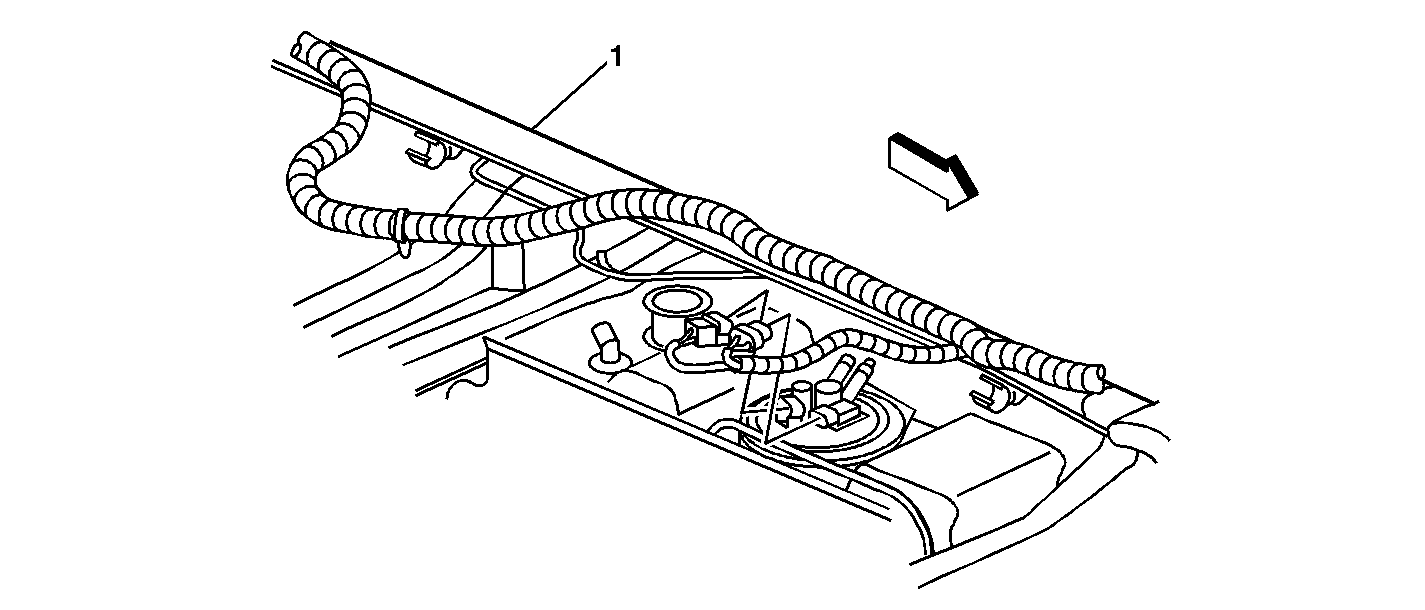 1