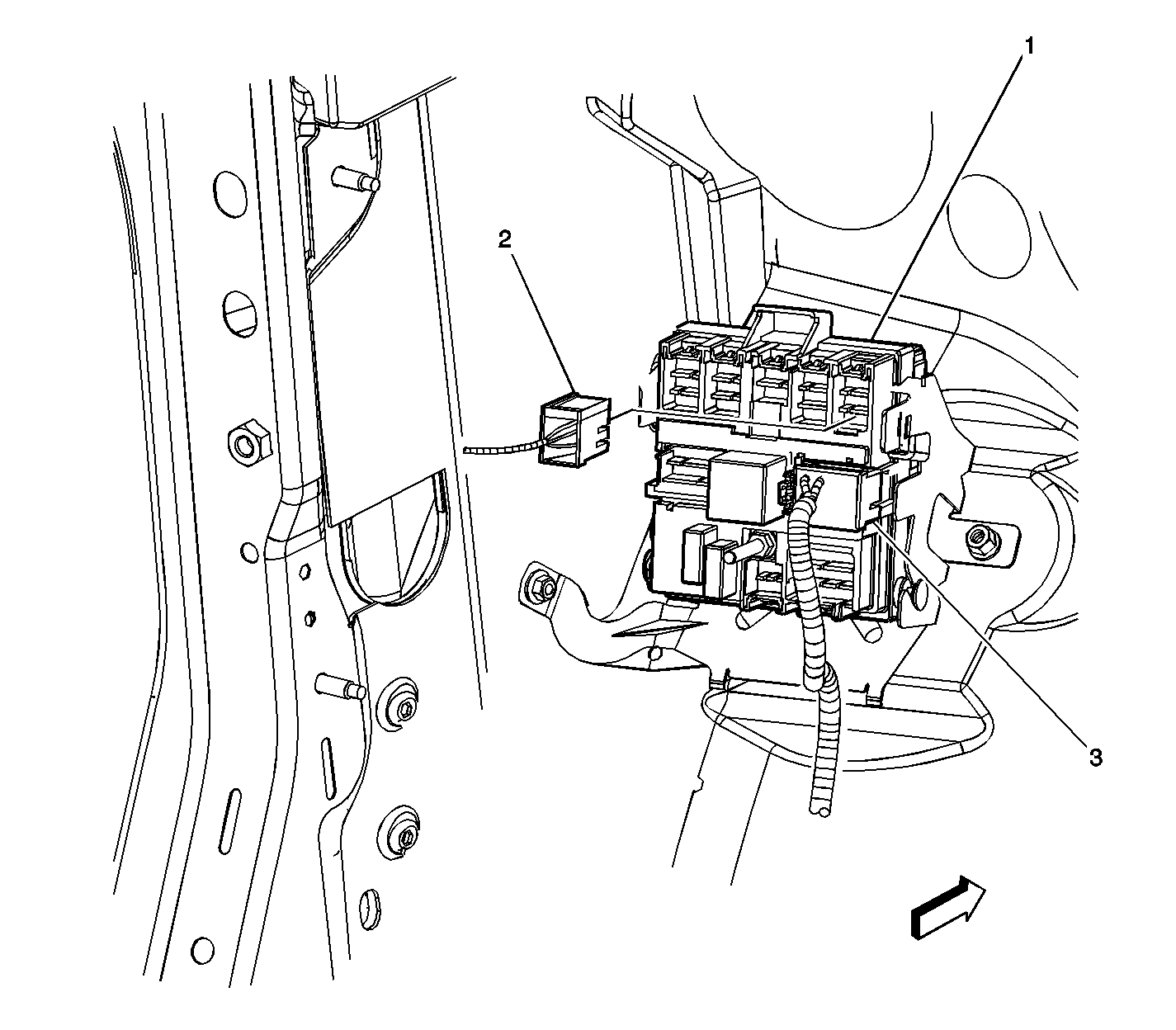 1
2
3