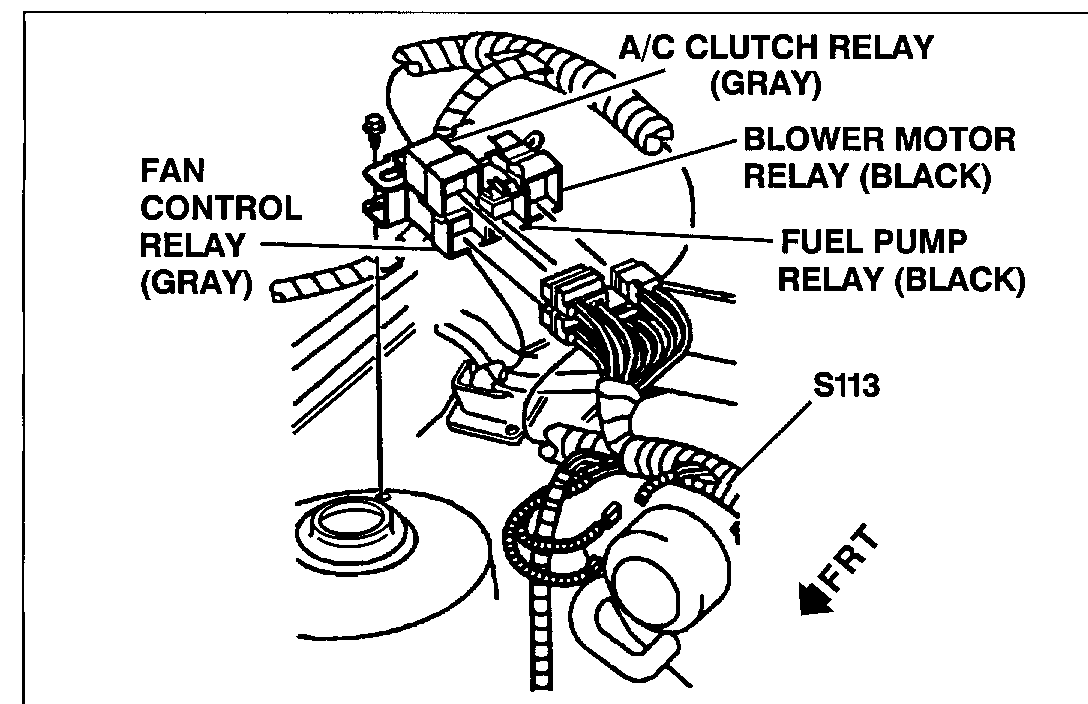 A/C CLUTCH RELAY (GRAY)

BLOWER MOTOR RELAY (BLACK)

FAN CONTROL RELAY (GRAY)

FUEL PUMP RELAY (BLACK)

S113

FRT