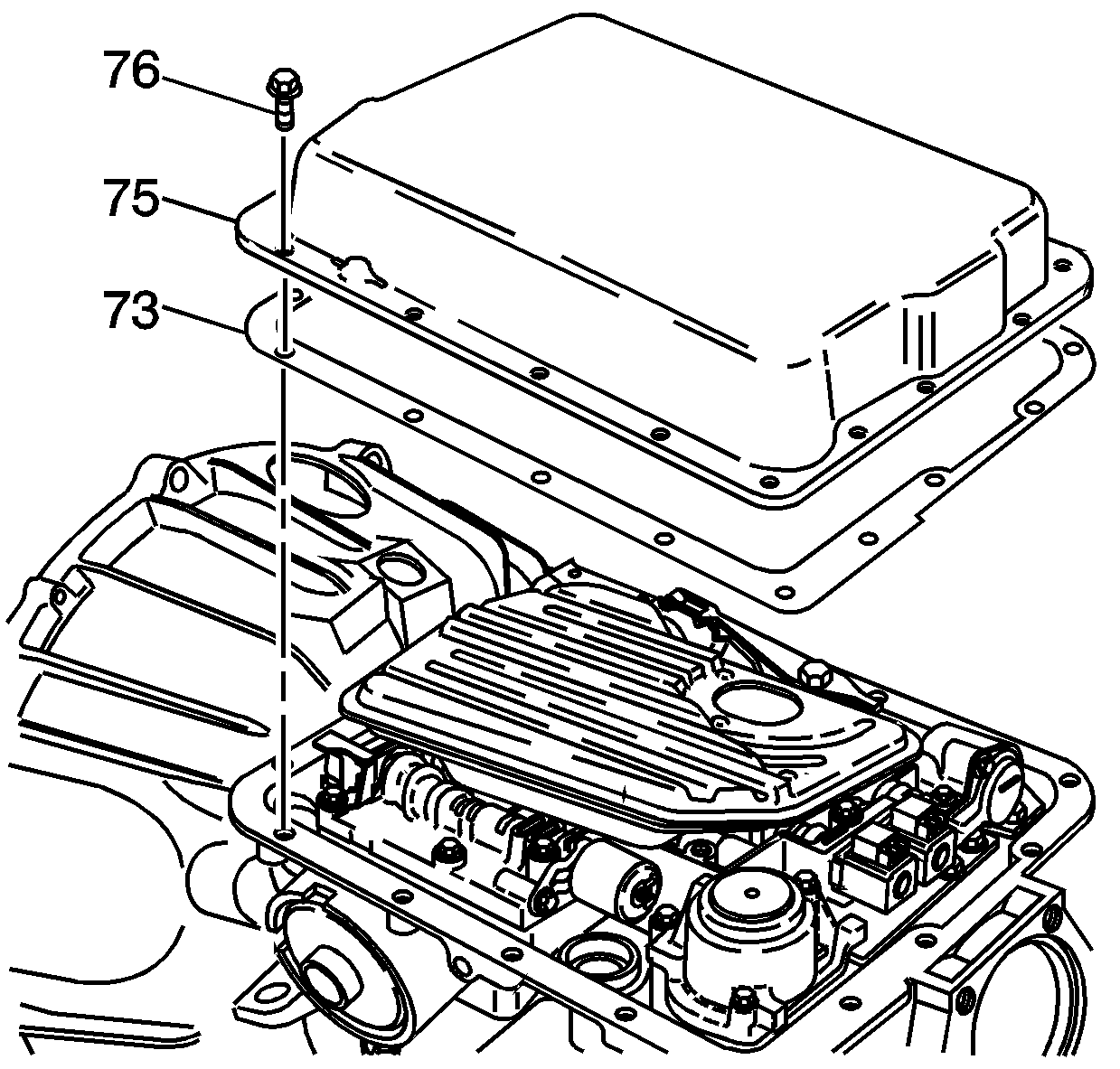 76
75
73