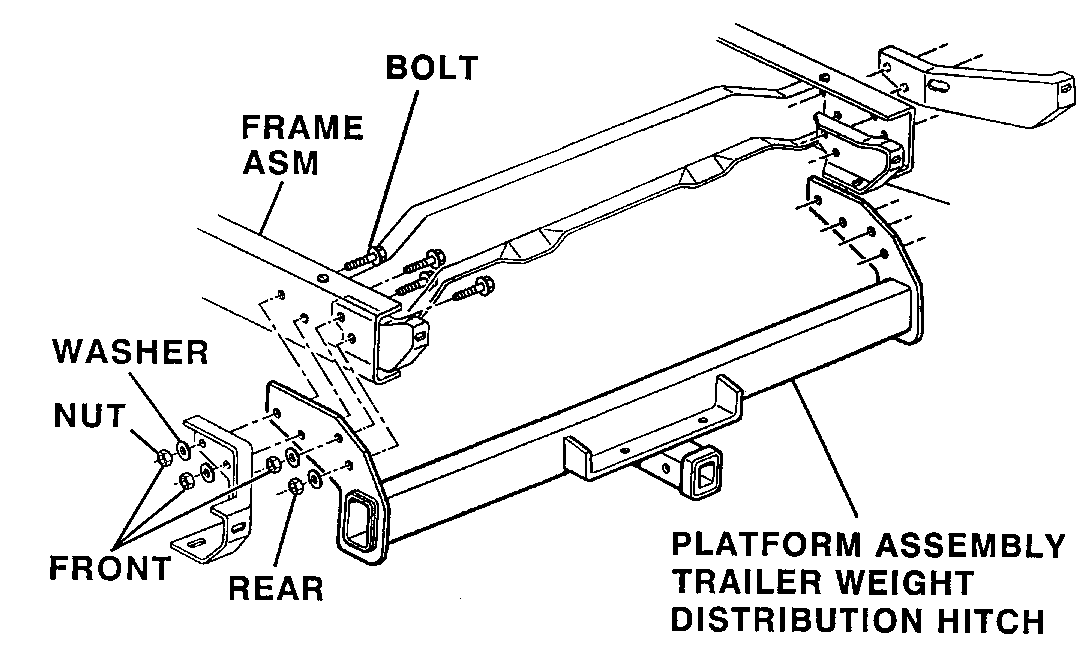 BOLT
FRAME ASM
WASHER
NUT
FRONT
REAR
PLATFORM ASSEMBLY TRAILER WEIGHT DISTRIBUTION HITCH