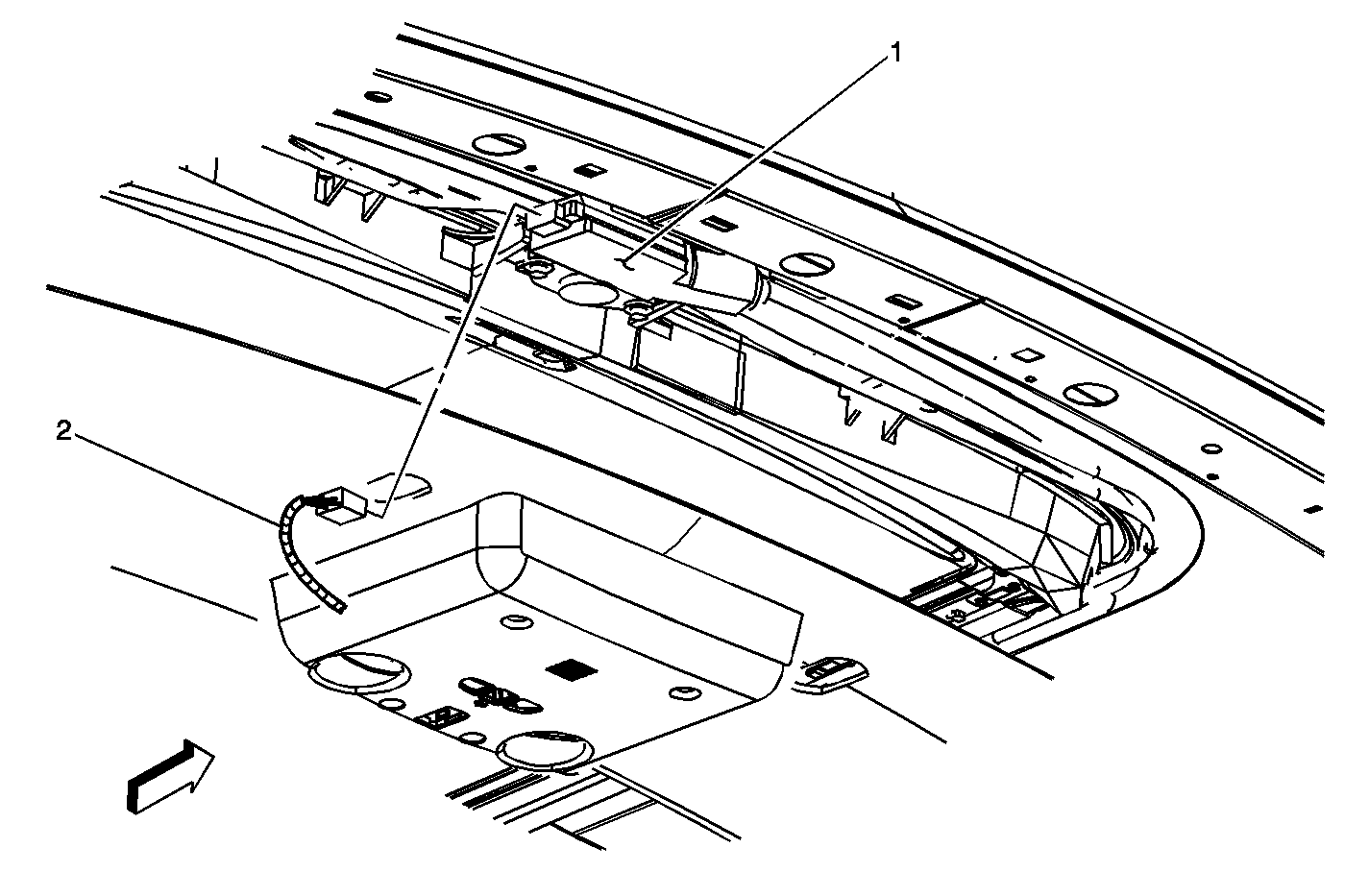 1
2