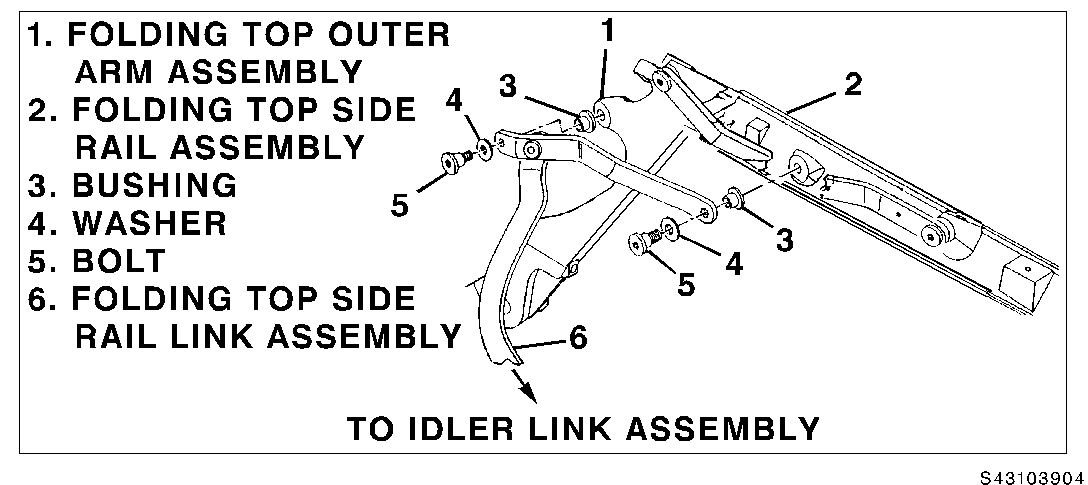 1. FOLDING TOP OUTER ARM ASSEMBLY
2. FOLDING TOP SIDE RAIL ASSEMBLY
3. BUSHING
4. WASHER
5. BOLT
6. FOLDING TOP SIDE RAIL LINK ASSEMBLY

1
2
3
4
5
3
4
5
6

TO IDLER LINK ASSEMBLY

S43103904