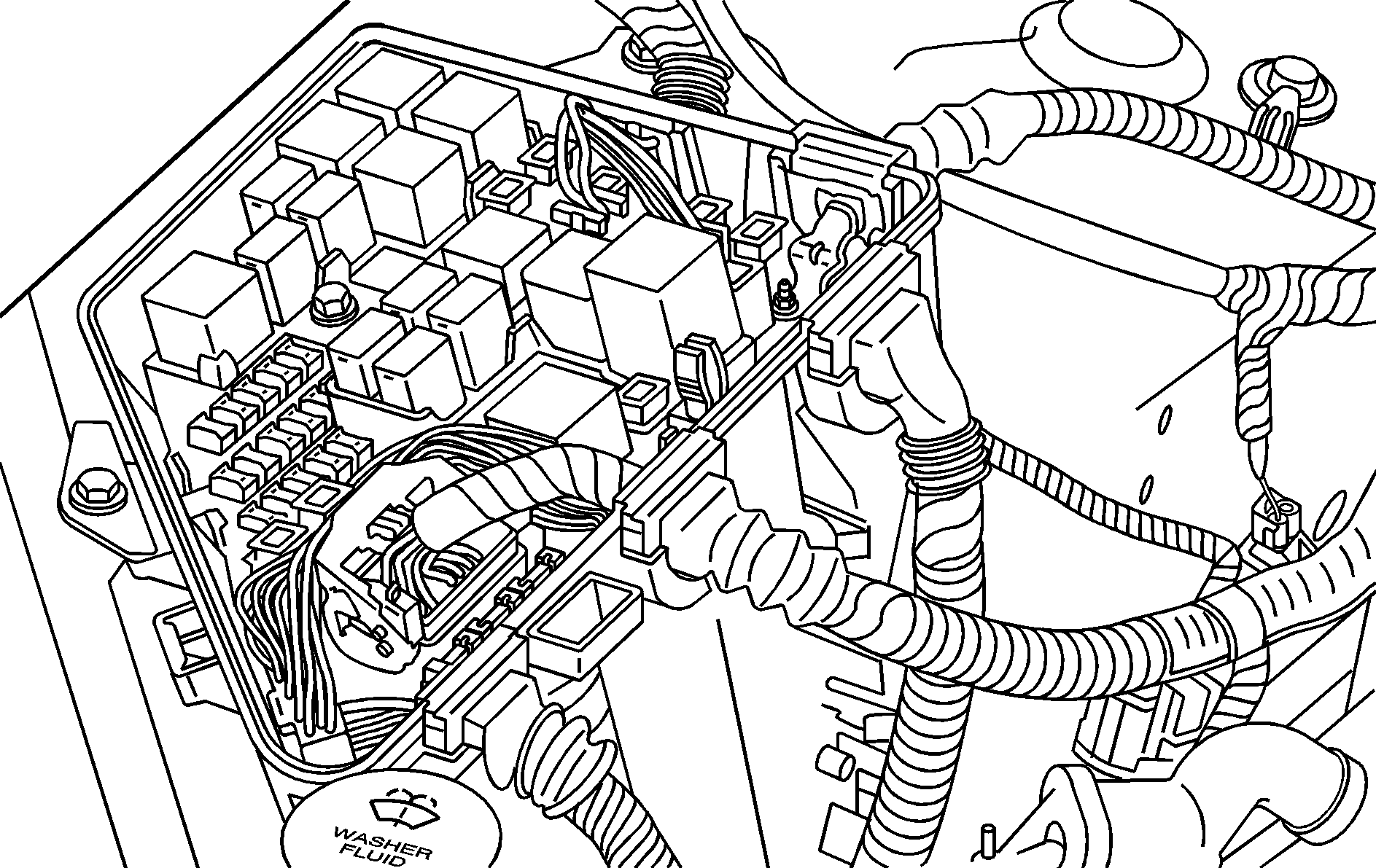 WASHER FLUID