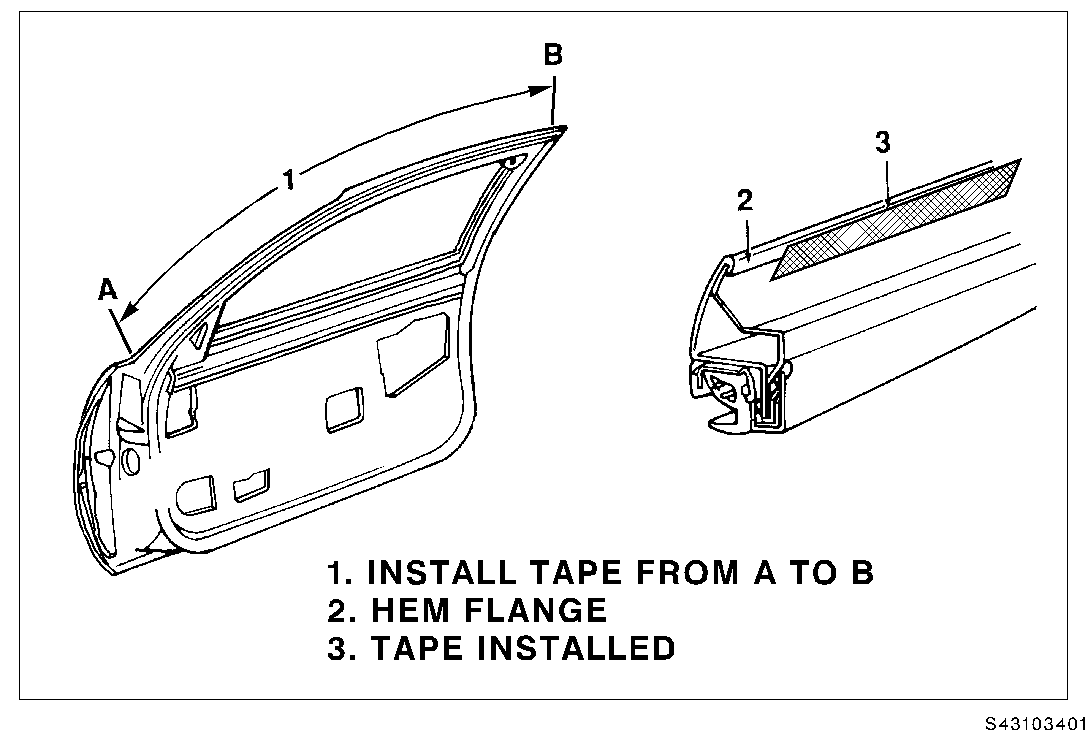 B

1

A

3

2

1. INSTALL TAPE FROM A TO B
2. HEM FLANGE
3. TAPE INSTALLED

S43103401