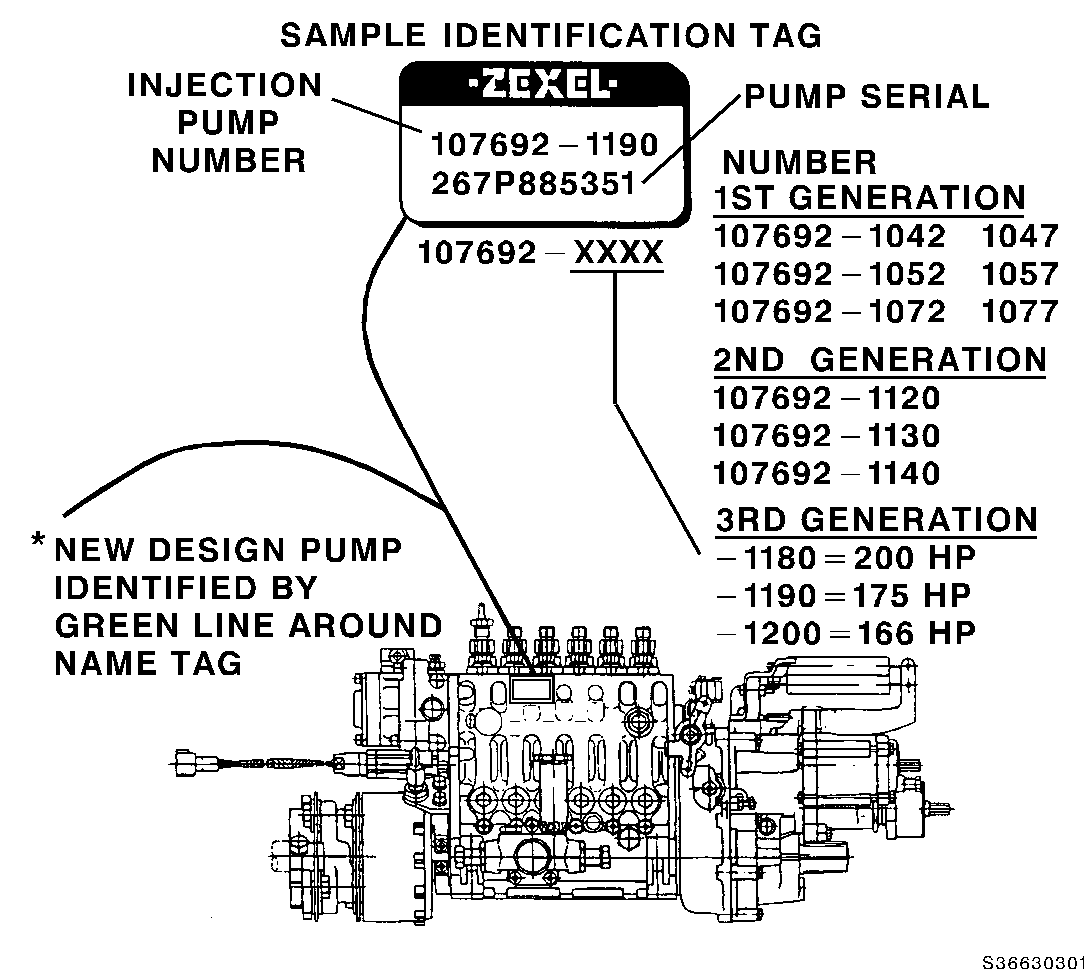 SAMPLE IDENTIFICATION TAG

INJECTION PUMP NUMBER

·ZEXEL·
107692 – 1190
267P885351

PUMP SERIAL NUMBER

107692 – XXXX

1ST GENERATION
107692 – 1042 1047
107692 – 1052 1057
107692 – 1072 1077

2ND GENERATION
107692 – 1120
107692 – 1130
107692 – 1140

3RD GENERATION
– 1180 = 200 HP
– 1190 = 175 HP
– 1200 = 166 HP

* NEW DESIGN PUMP IDENTIFIED BY GREEN LINE AROUND NAME TAG

S36630301