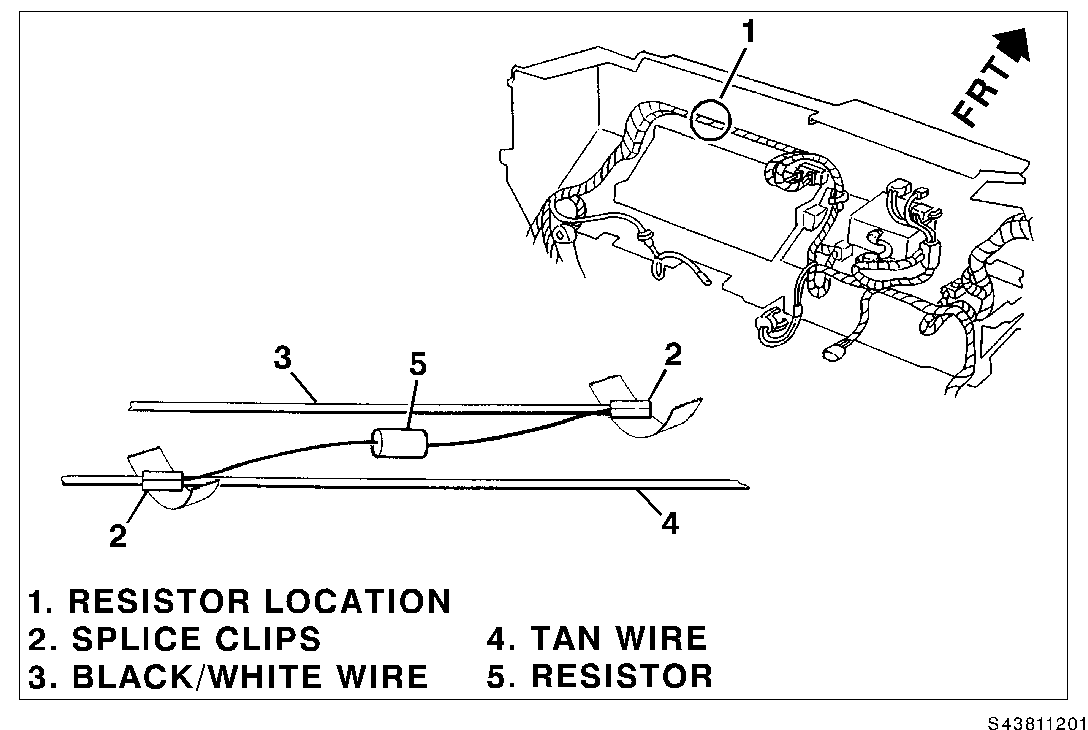 1

FRT

3

5

2

2

4

1. RESISTOR LOCATION
2. SPLICE CLIPS
3. BLACK/WHITE WIRE
4. TAN WIRE
5. RESISTOR

S43811201