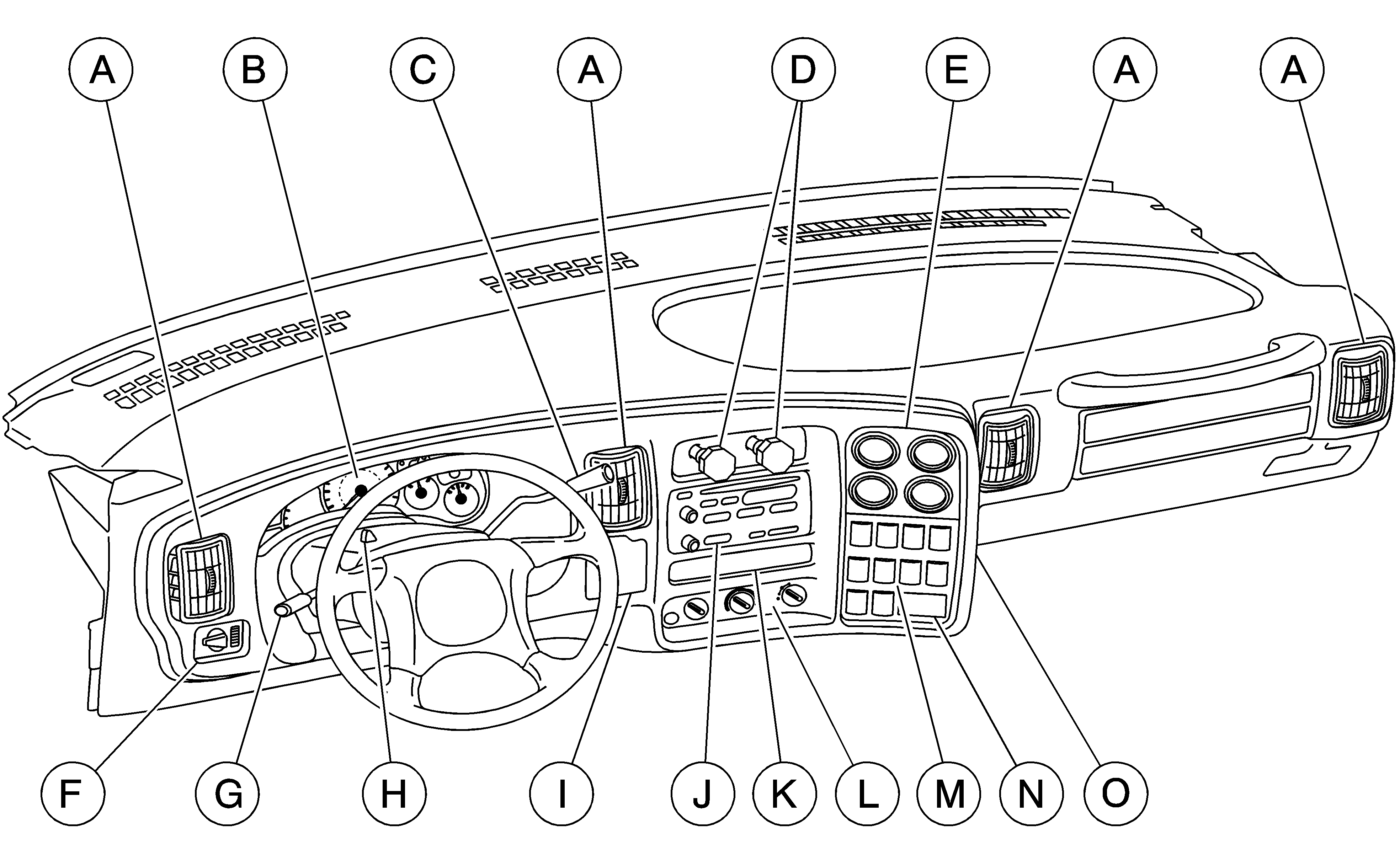 A
B
C
A
D
E
A
A
F
G
H
I
J
K
L
M
N
O