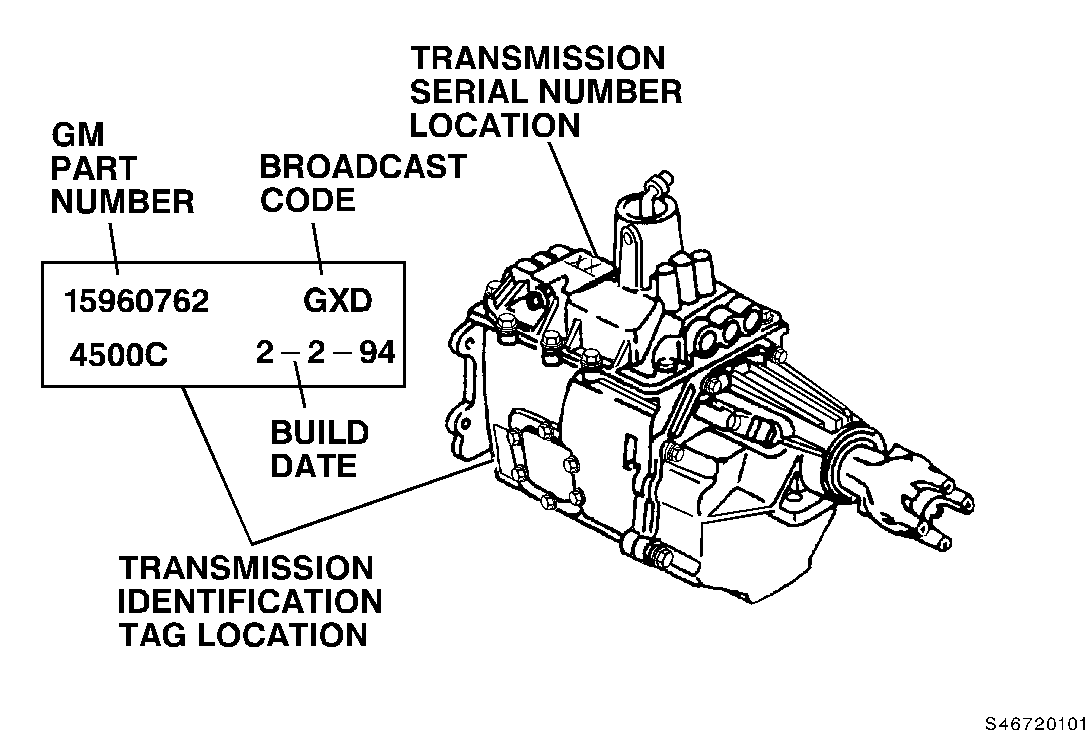 TRANSMISSION SERIAL NUMBER LOCATION

GM PART NUMBER

BROADCAST CODE

15960762 GXD

4500C 2 – 2 – 94

BUILD DATE

TRANSMISSION IDENTIFICATION TAG LOCATION

S46720101