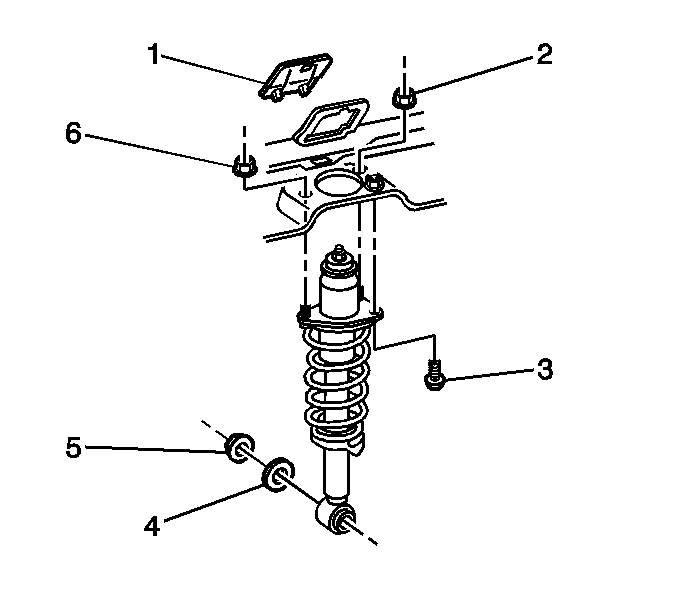 1
2
6
3
5
4