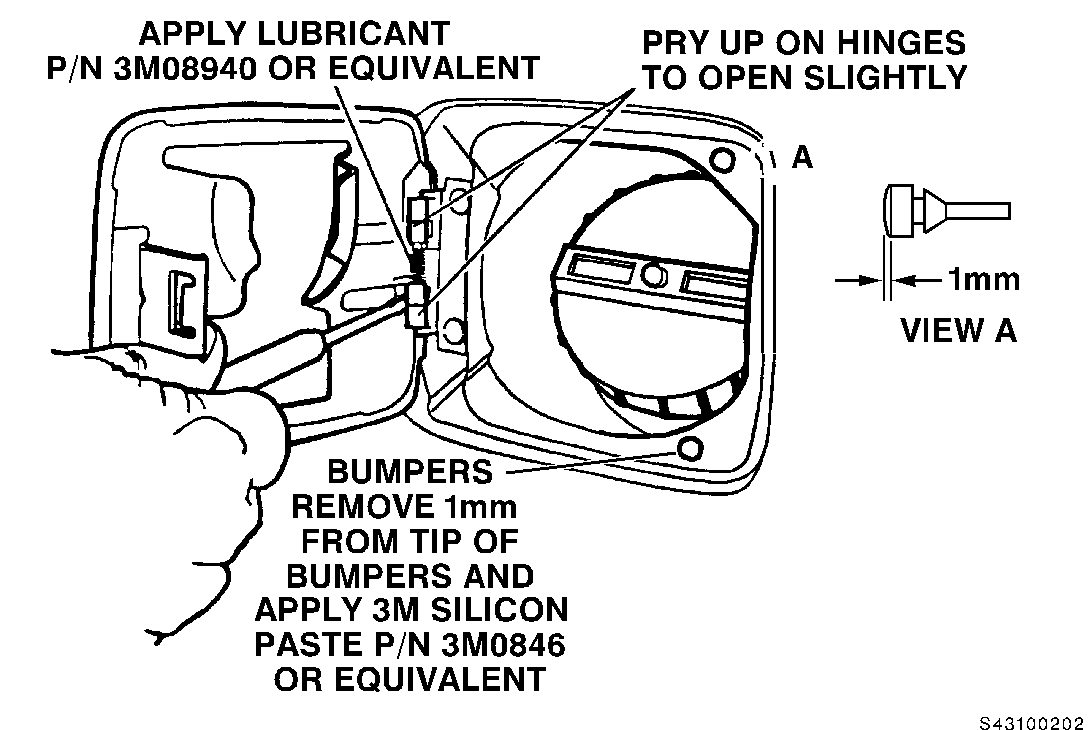 APPLY LUBRICANT
P/N 3M08940 OR EQUIVALENT

PRY UP ON HINGES
TO OPEN SLIGHTLY

A

1mm

VIEW A

BUMPERS
REMOVE 1mm
FROM TIP OF
BUMPERS AND
APPLY 3M SILICON
PASTE P/N 3M0846
OR EQUIVALENT

S43100202