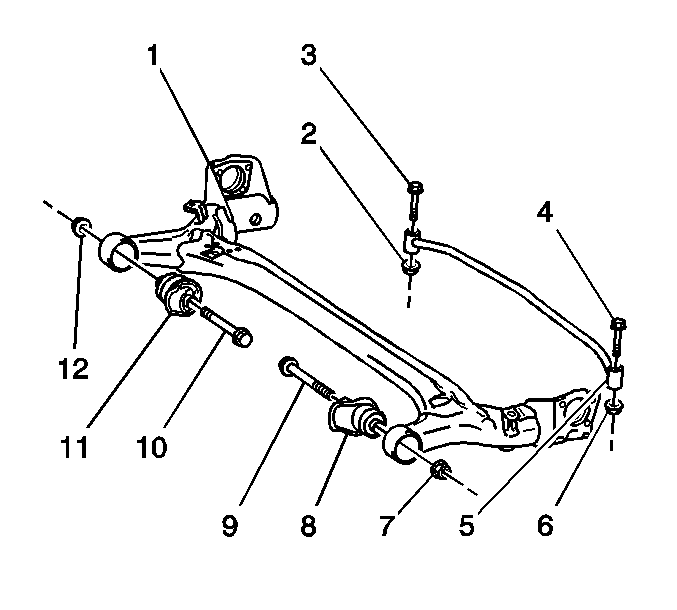 1
3
2
4
12
11
10
9
8
7
5
6