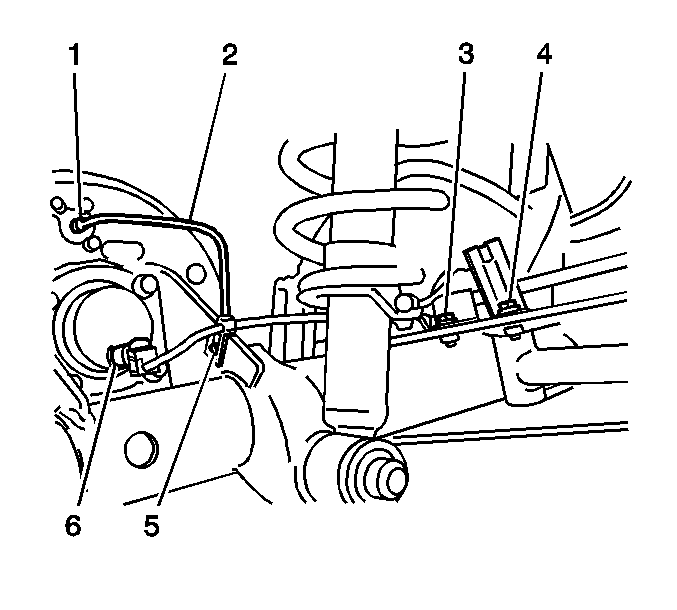 1
2
3
4
6
5