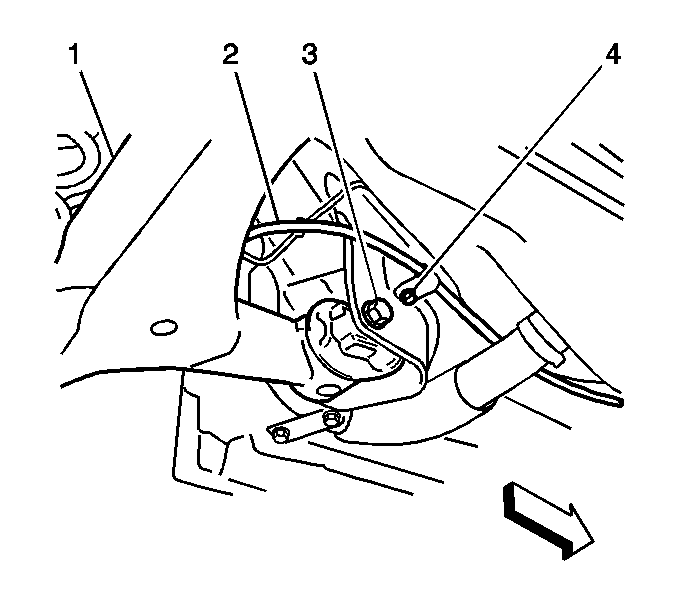 1
2
3
4