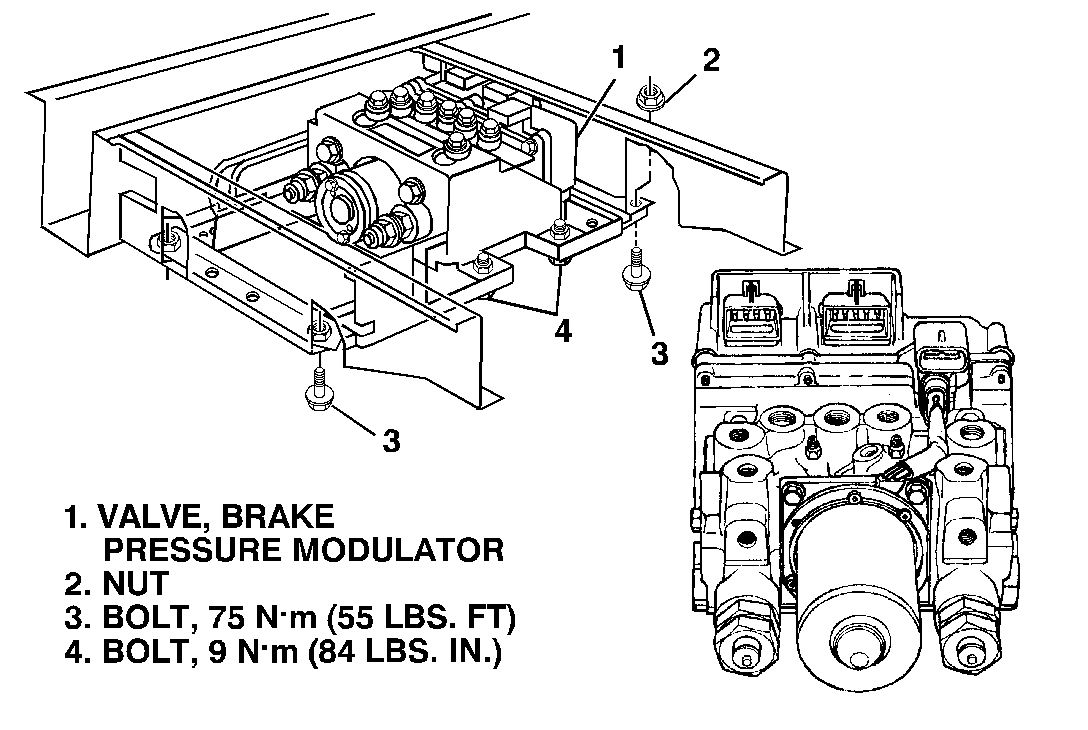 1
2
4
3
3

1. VALVE, BRAKE PRESSURE MODULATOR
2. NUT
3. BOLT, 75 N·m (55 LBS. FT)
4. BOLT, 9 N·m (84 LBS. IN.)