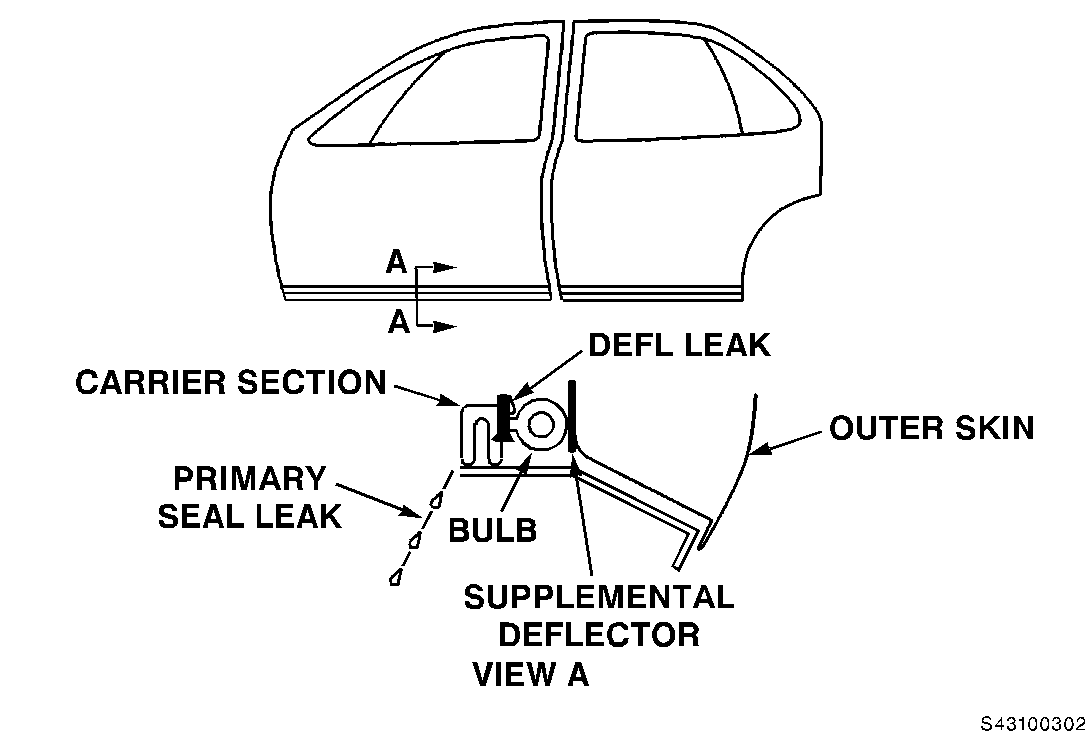 A

A

DEFL LEAK

CARRIER SECTION

OUTER SKIN

PRIMARY SEAL LEAK

BULB

SUPPLEMENTAL DEFLECTOR

VIEW A

S43100302