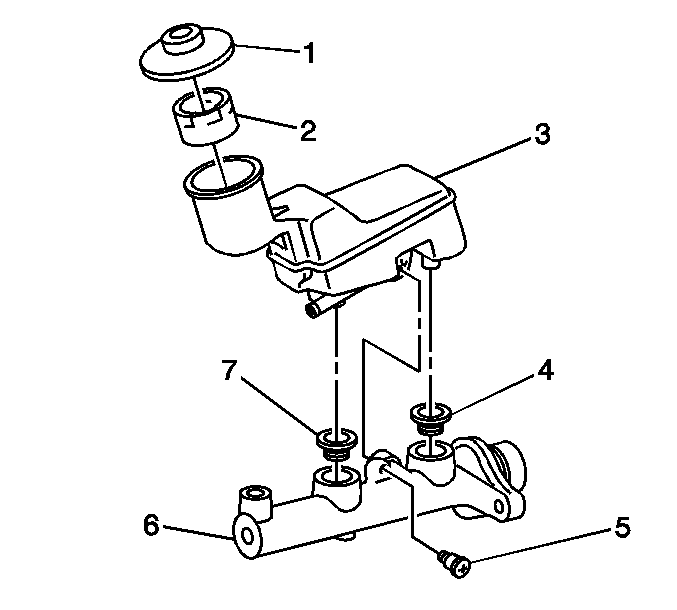 1
2
3
7
4
6
5