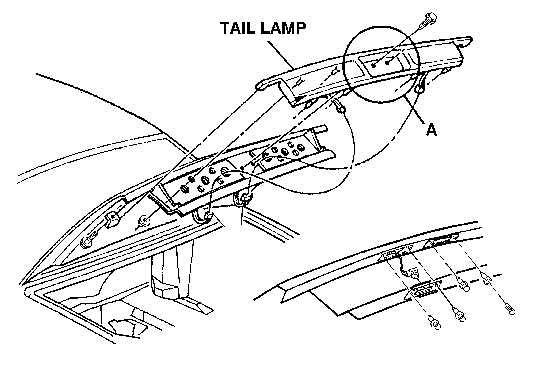 TAIL LAMP

A