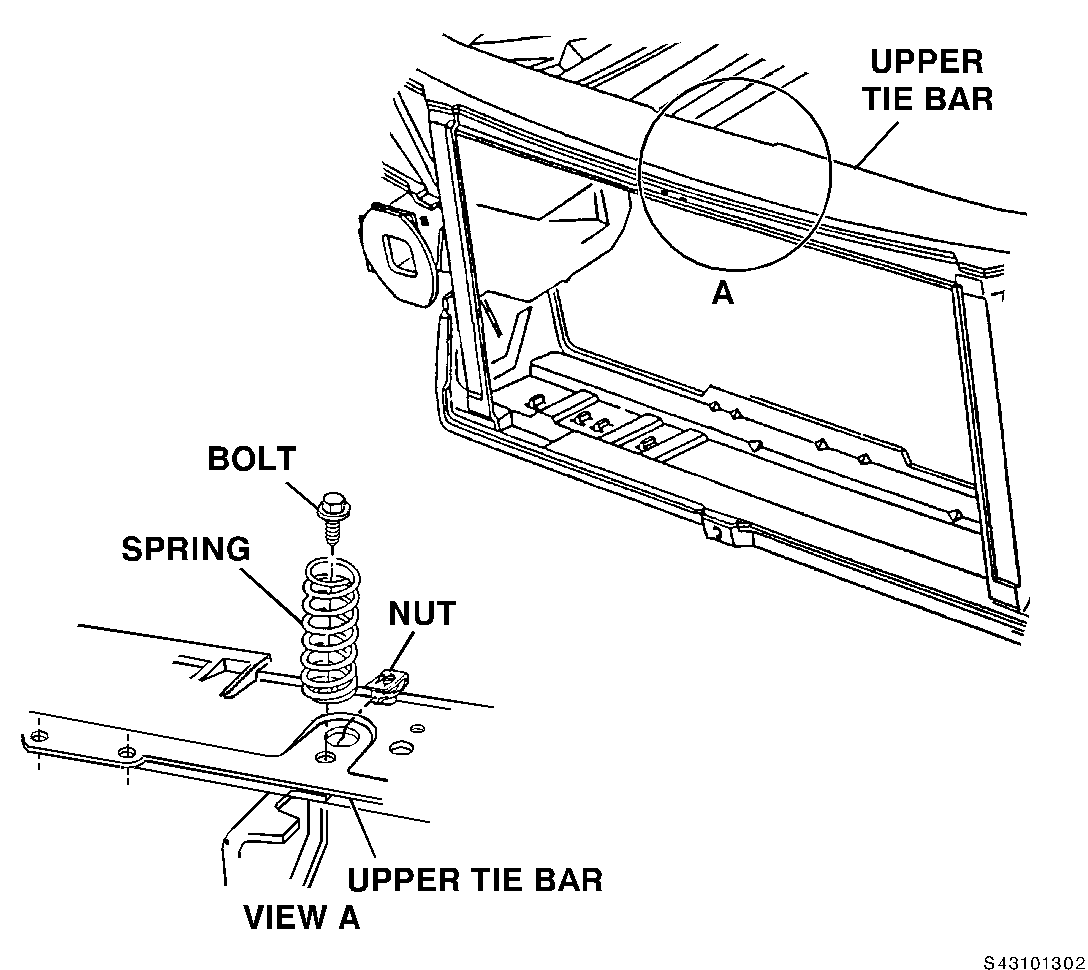 UPPER TIE BAR

A

BOLT

SPRING

NUT

UPPER TIE BAR

VIEW A

S43101302