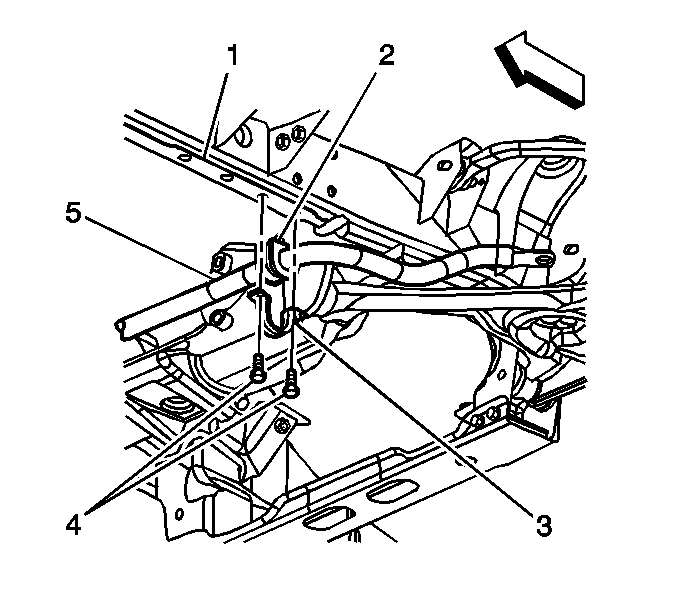 1
2
5
4
3